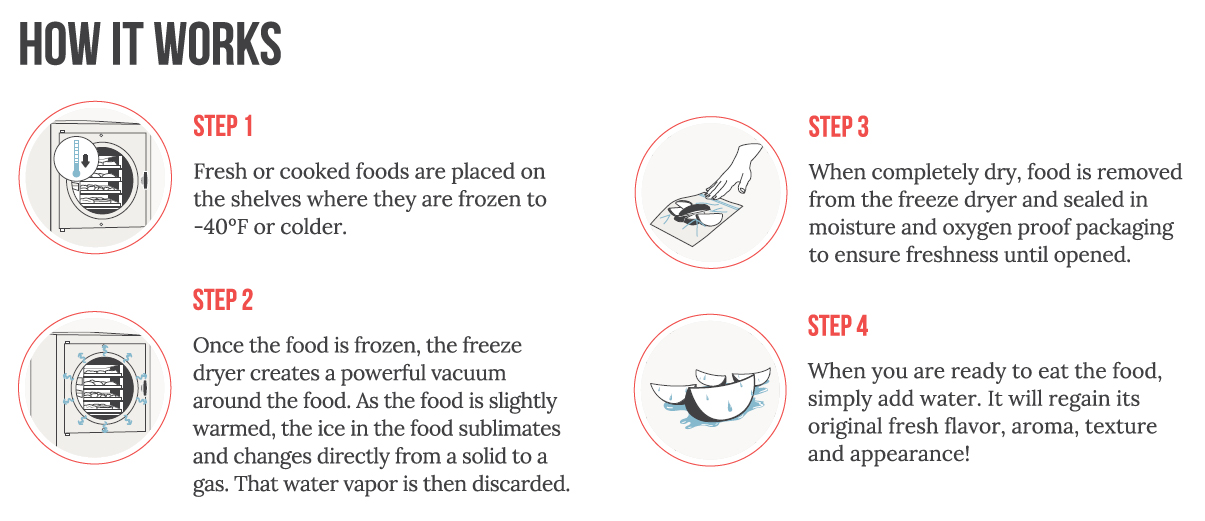 HOW IT WORKS

STEP 1

Fresh or cooked foods are placed on the shelves where they are frozen to -40°F or colder.

STEP 2

Once the food is frozen, the freeze dryer creates a powerful vacuum around the food. As the food is slightly warmed, the ice in the food sublimates and changes directly from a solid to a gas. That water vapor is then discarded.

STEP 3

When completely dry, food is removed from the freeze dryer and sealed in moisture and oxygen proof packaging to ensure freshness until opened.

STEP 4

When you are ready to eat the food, simply add water. It will regain its original fresh flavor, aroma, texture and appearance!