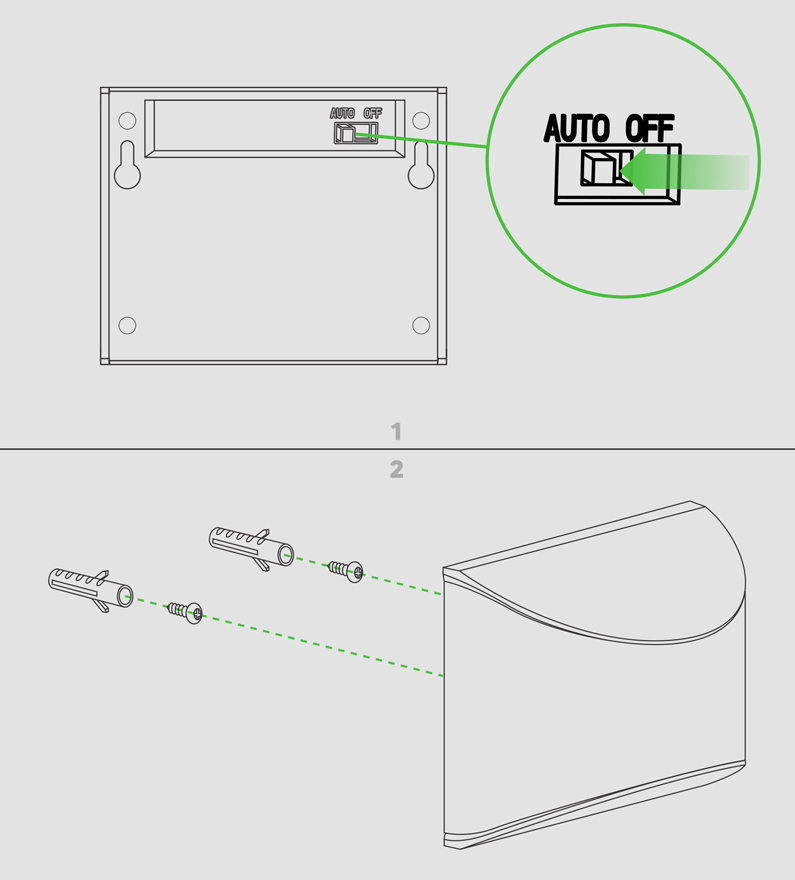 AUTO OFF

AUTO OFF

1

2