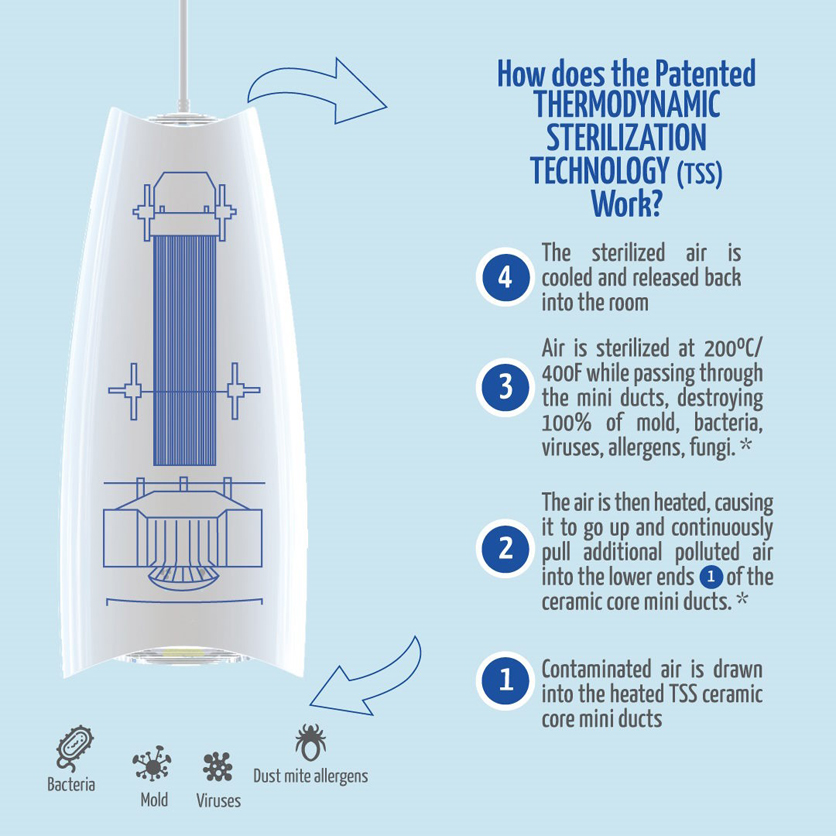 How does the Patented THERMODYNAMIC STERILIZATION TECHNOLOGY (TSS) Work?

4 The sterilized air is cooled and released back into the room

3 Air is sterilized at 200ºC/ 400F while passing through the mini ducts, destroying 100% of mold, bacteria, viruses, allergens, fungi. *

2 The air is then heated, causing it to go up and continuously pull additional polluted air into the lower ends 1 of the ceramic core mini ducts. *

1 Contaminated air is drawn into the heated TSS ceramic core mini ducts

Bacteria

Mold

Viruses

Dust mite allergens