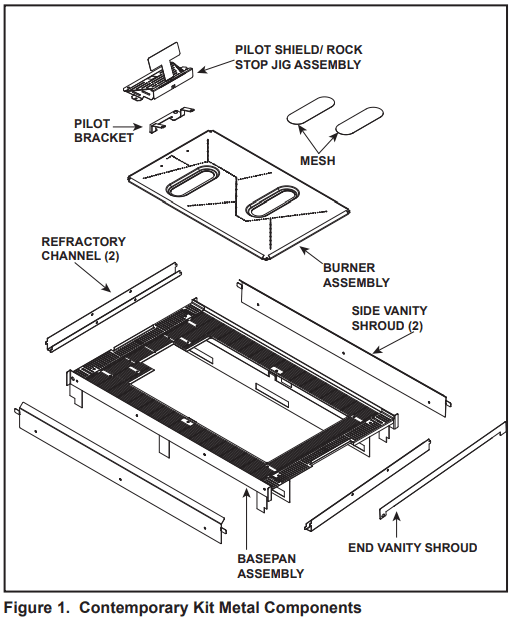 PILOT SHIELD/ ROCK STOP JIG ASSEMBLY

PILOT BRACKET

MESH

REFRACTORY CHANNEL (2)

BURNER ASSEMBLY

SIDE VANITY SHROUD (2)

BASEPAN ASSEMBLY

END VANITY SHROUD

Figure 1. Contemporary Kit Metal Components