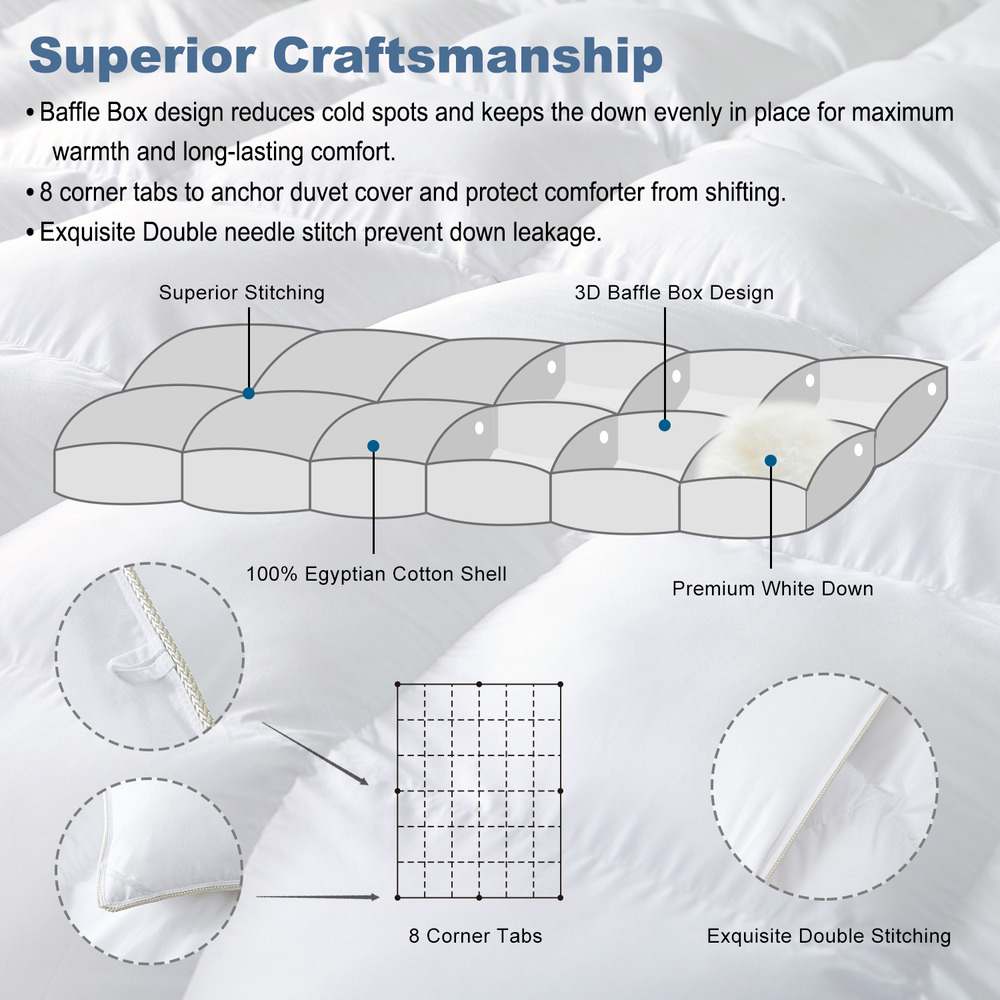 Superior Craftsmanship

• Baffle Box design reduces cold spots and keeps the down evenly in place for maximum warmth and long-lasting comfort.

• 8 corner tabs to anchor duvet cover and protect comforter from shifting.

• Exquisite Double needle stitch prevent down leakage.

Superior Stitching

3D Baffle Box Design

100% Egyptian Cotton Shell

Premium White Down

8 Corner Tabs

Exquisite Double Stitching