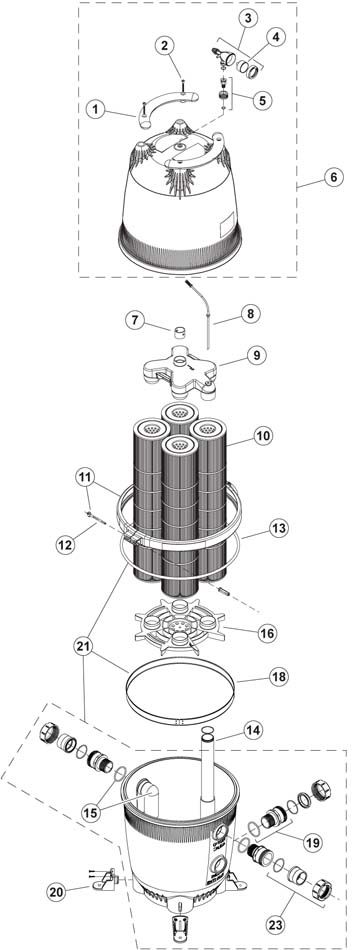 3
2
4
1
5
6
7
8
9
10
11
12
13
16
21
18
14
15
19
20
23