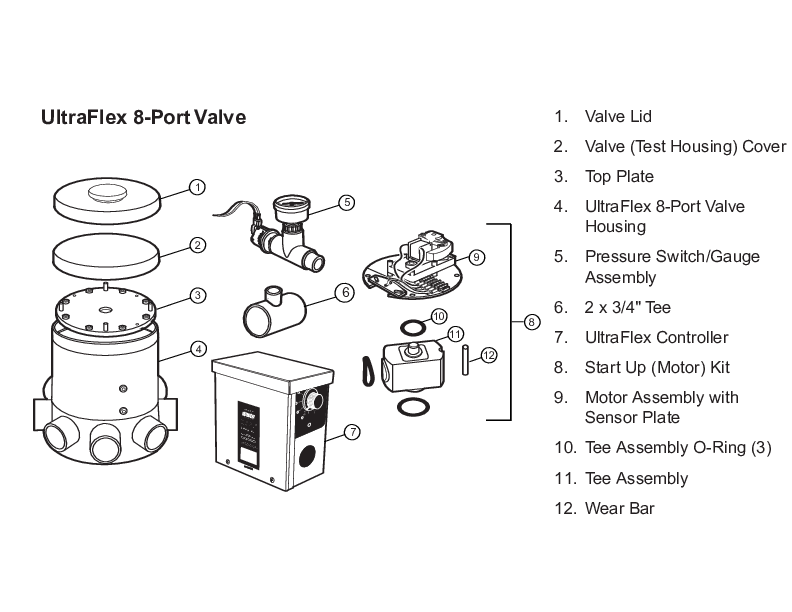 UltraFlex 8-Port Valve

1
2
3
4
5
6
7
8
9
10
11
12

1. Valve Lid
2. Valve (Test Housing) Cover
3. Top Plate
4. UltraFlex 8-Port Valve Housing
5. Pressure Switch/Gauge Assembly
6. 2 x 3/4" Tee
7. UltraFlex Controller
8. Start Up (Motor) Kit
9. Motor Assembly with Sensor Plate
10. Tee Assembly O-Ring (3)
11. Tee Assembly
12. Wear Bar