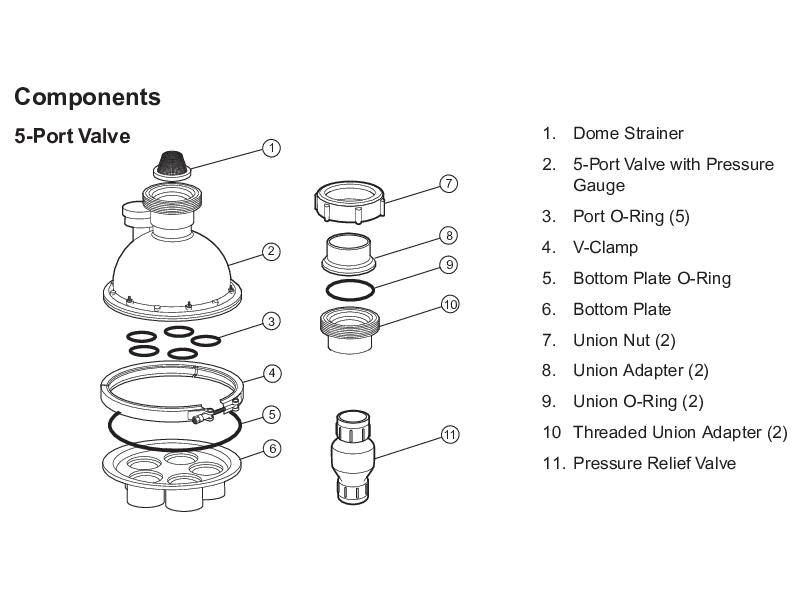 Components

5-Port Valve

1
2
3
4
5
6
7
8
9
10
11

1. Dome Strainer
2. 5-Port Valve with Pressure Gauge
3. Port O-Ring (5)
4. V-Clamp
5. Bottom Plate O-Ring
6. Bottom Plate
7. Union Nut (2)
8. Union Adapter (2)
9. Union O-Ring (2)
10 Threaded Union Adapter (2)
11. Pressure Relief Valve