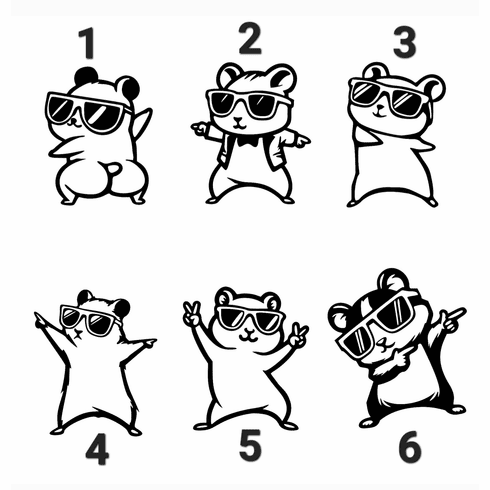 1

2

3

4

5

6