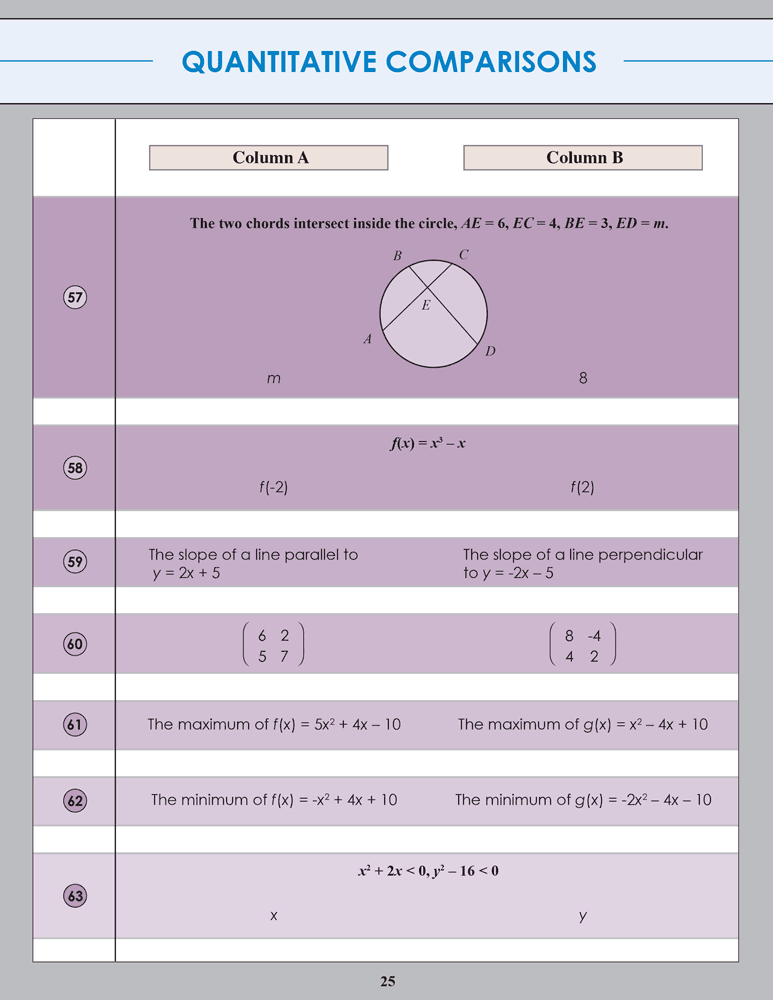 QUANTITATIVE COMPARISONS

| | Column A | Column B |
|---|---|---|
| 57 | The two chords intersect inside the circle, $AE = 6$, $EC = 4$, $BE = 3$, $ED = m$. | |
| | B C E A D | |
| | $m$ | 8 |
| 58 | $f(x) = x^3 - x$ | |
| | $f(-2)$ | $f(2)$ |
| 59 | The slope of a line parallel to $y = 2x + 5$ | The slope of a line perpendicular to $y = -2x - 5$ |
| 60 | $\begin{pmatrix} 6 & 2 \\ 5 & 7 \end{pmatrix}$ | $\begin{pmatrix} 8 & -4 \\ 4 & 2 \end{pmatrix}$ |
| 61 | The maximum of $f(x) = 5x^2 + 4x - 10$ | The maximum of $g(x) = x^2 - 4x + 10$ |
| 62 | The minimum of $f(x) = -x^2 + 4x + 10$ | The minimum of $g(x) = -2x^2 - 4x - 10$ |
| 63 | $x^2 + 2x < 0$, $y^2 - 16 < 0$ | |
| | $x$ | $y$ |

25