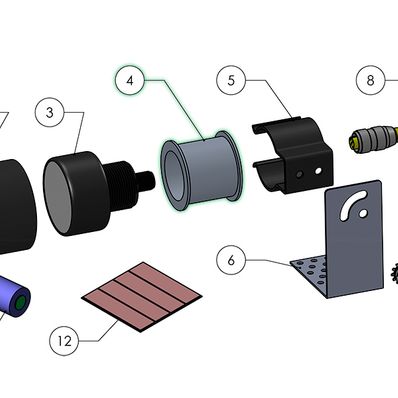 4
5
8
3
6
12