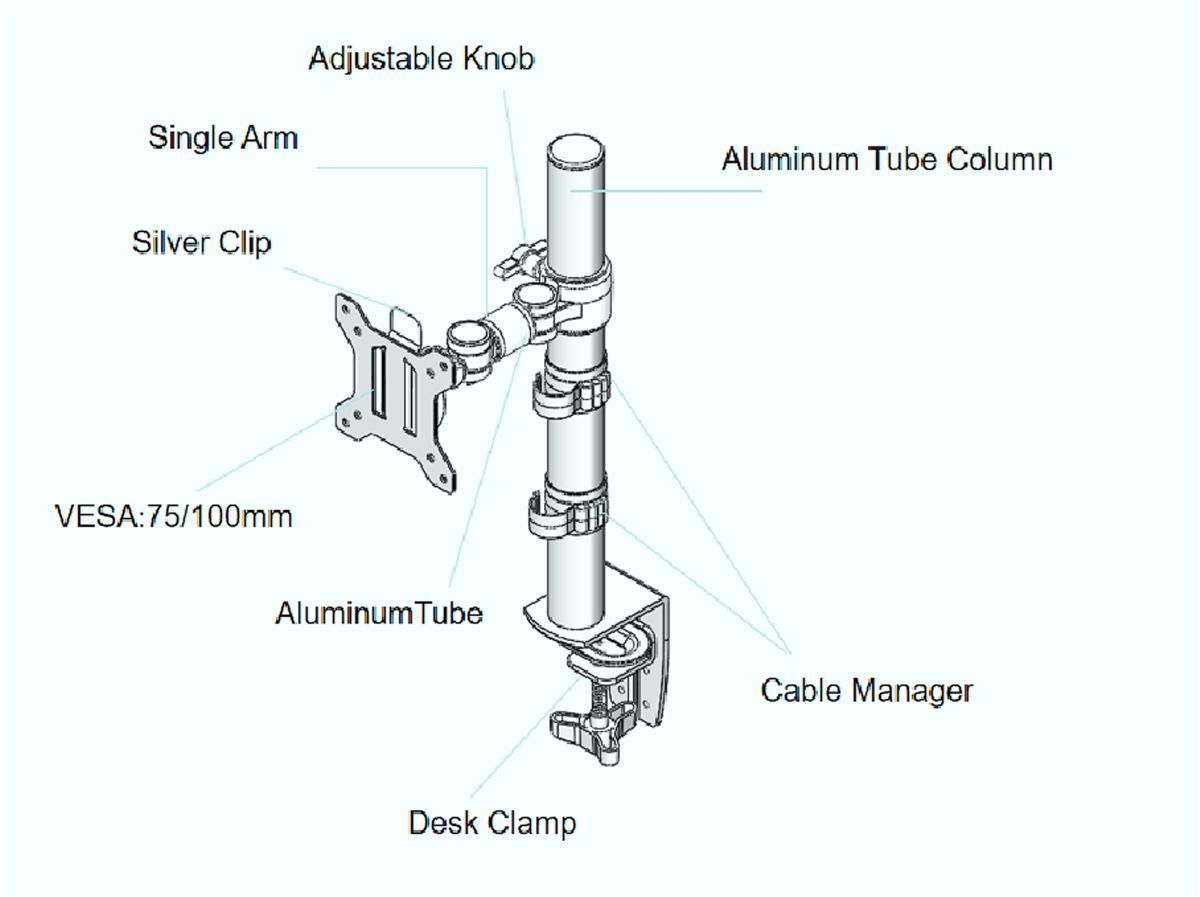 Adjustable Knob
Single Arm
Aluminum Tube Column
Silver Clip
VESA:75/100mm
AluminumTube
Cable Manager
Desk Clamp