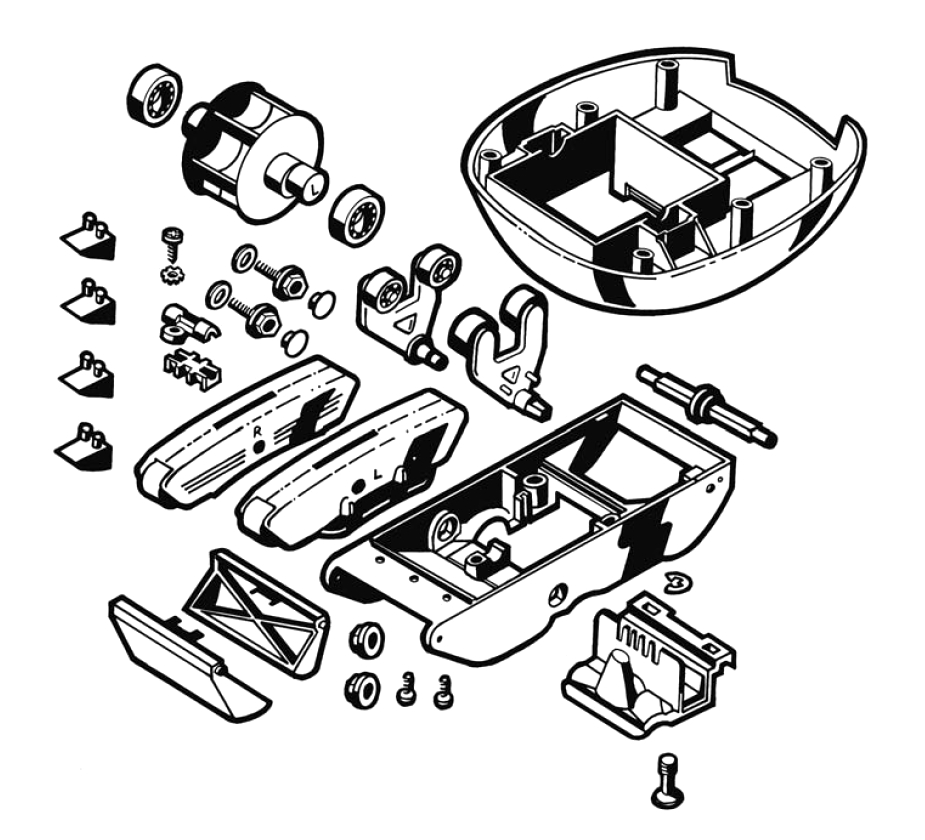 L
R
L