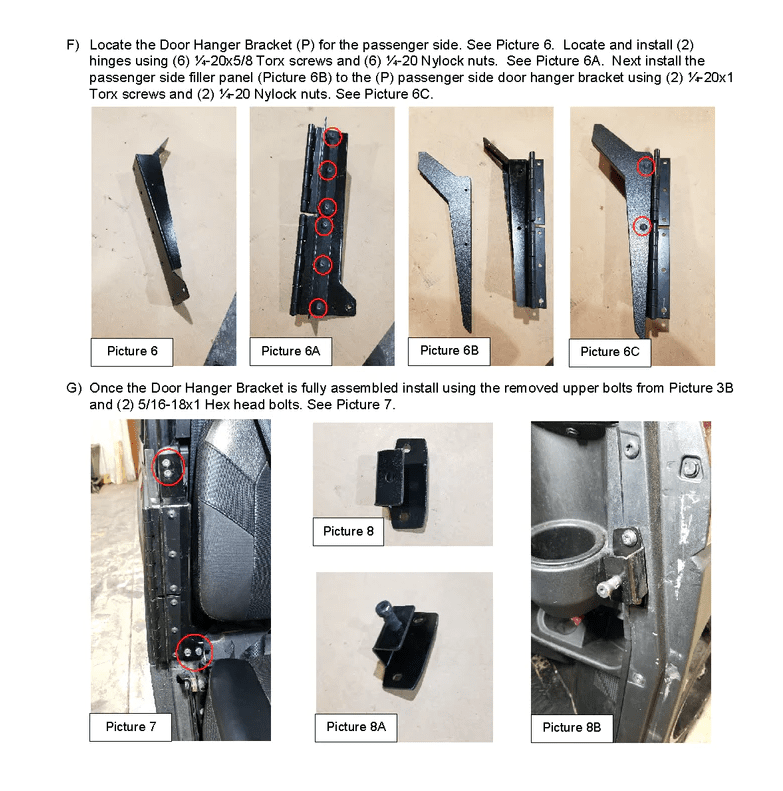 F) Locate the Door Hanger Bracket (P) for the passenger side. See Picture 6. Locate and install (2) hinges using (6) ¼-20x5/8 Torx screws and (6) ¼-20 Nylock nuts. See Picture 6A. Next install the passenger side filler panel (Picture 6B) to the (P) passenger side door hanger bracket using (2) ¼-20x1 Torx screws and (2) ¼-20 Nylock nuts. See Picture 6C.

Picture 6

Picture 6A

Picture 6B

Picture 6C

G) Once the Door Hanger Bracket is fully assembled install using the removed upper bolts from Picture 3B and (2) 5/16-18x1 Hex head bolts. See Picture 7.

Picture 7

Picture 8

Picture 8A

Picture 8B