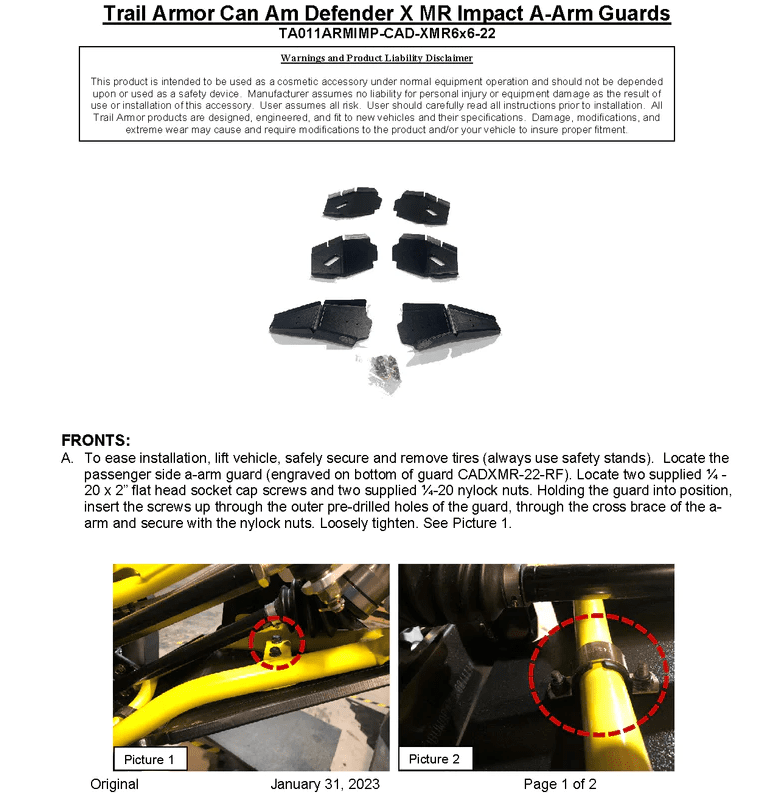 Trail Armor Can Am Defender X MR Impact A-Arm Guards
TA011ARMIMP-CAD-XMR6x6-22

Warnings and Product Liability Disclaimer

This product is intended to be used as a cosmetic accessory under normal equipment operation and should not be depended upon or used as a safety device. Manufacturer assumes no liability for personal injury or equipment damage as the result of use or installation of this accessory. User assumes all risk. User should carefully read all instructions prior to installation. All Trail Armor products are designed, engineered, and fit to new vehicles and their specifications. Damage, modifications, and extreme wear may cause and require modifications to the product and/or your vehicle to insure proper fitment.

FRONTS:
A. To ease installation, lift vehicle, safely secure and remove tires (always use safety stands). Locate the passenger side a-arm guard (engraved on bottom of guard CADXMR-22-RF). Locate two supplied ¼ - 20 x 2" flat head socket cap screws and two supplied ¼-20 nylock nuts. Holding the guard into position, insert the screws up through the outer pre-drilled holes of the guard, through the cross brace of the a-arm and secure with the nylock nuts. Loosely tighten. See Picture 1.

Picture 1

Picture 2

Original January 31, 2023 Page 1 of 2