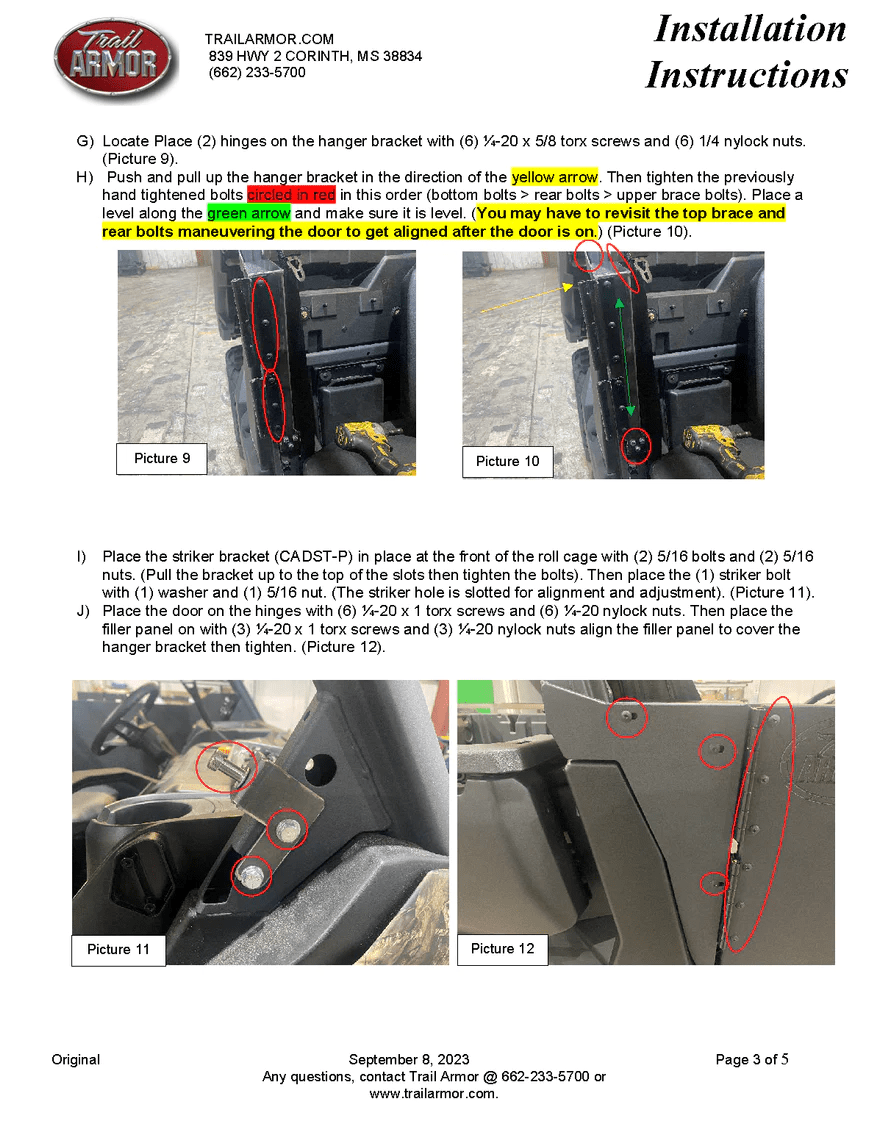 Trail ARMOR

TRAILARMOR.COM
839 HWY 2 CORINTH, MS 38834
(662) 233-5700

Installation Instructions

G) Locate Place (2) hinges on the hanger bracket with (6) ¼-20 x 5/8 torx screws and (6) 1/4 nylock nuts. (Picture 9).

H) Push and pull up the hanger bracket in the direction of the yellow arrow. Then tighten the previously hand tightened bolts circled in red in this order (bottom bolts > rear bolts > upper brace bolts). Place a level along the green arrow and make sure it is level. (You may have to revisit the top brace and rear bolts maneuvering the door to get aligned after the door is on.) (Picture 10).

Picture 9

Picture 10

I) Place the striker bracket (CADST-P) in place at the front of the roll cage with (2) 5/16 bolts and (2) 5/16 nuts. (Pull the bracket up to the top of the slots then tighten the bolts). Then place the (1) striker bolt with (1) washer and (1) 5/16 nut. (The striker hole is slotted for alignment and adjustment). (Picture 11).

J) Place the door on the hinges with (6) ¼-20 x 1 torx screws and (6) ¼-20 nylock nuts. Then place the filler panel on with (3) ¼-20 x 1 torx screws and (3) ¼-20 nylock nuts align the filler panel to cover the hanger bracket then tighten. (Picture 12).

Picture 11

Picture 12

Original

September 8, 2023
Any questions, contact Trail Armor @ 662-233-5700 or www.trailarmor.com.

Page 3 of 5