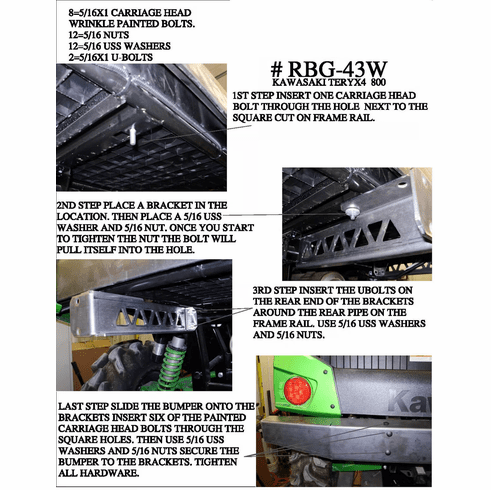 8=5/16X1 CARRIAGE HEAD WRINKLE PAINTED BOLTS.
12=5/16 NUTS
12=5/16 USS WASHERS
2=5/16X1 U-BOLTS

# RBG-43W
KAWASAKI TERYX4 800

1ST STEP INSERT ONE CARRIAGE HEAD BOLT THROUGH THE HOLE NEXT TO THE SQUARE CUT ON FRAME RAIL.

2ND STEP PLACE A BRACKET IN THE LOCATION. THEN PLACE A 5/16 USS WASHER AND 5/16 NUT. ONCE YOU START TO TIGHTEN THE NUT THE BOLT WILL PULL ITSELF INTO THE HOLE.

3RD STEP INSERT THE UBOLTS ON THE REAR END OF THE BRACKETS AROUND THE REAR PIPE ON THE FRAME RAIL. USE 5/16 USS WASHERS AND 5/16 NUTS.

Kaw

LAST STEP SLIDE THE BUMPER ONTO THE BRACKETS INSERT SIX OF THE PAINTED CARRIAGE HEAD BOLTS THROUGH THE SQUARE HOLES. THEN USE 5/16 USS WASHERS AND 5/16 NUTS SECURE THE BUMPER TO THE BRACKETS. TIGHTEN ALL HARDWARE.