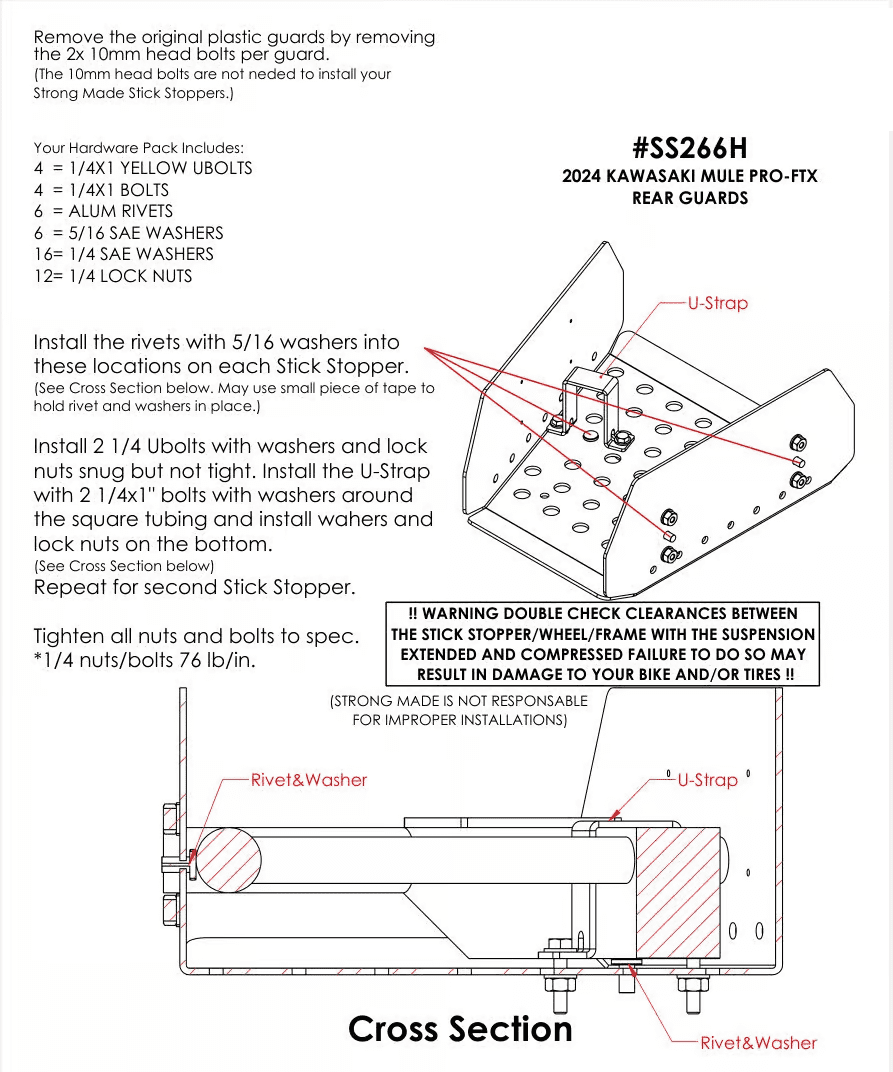 Remove the original plastic guards by removing the 2x 10mm head bolts per guard.
(The 10mm head bolts are not neded to install your Strong Made Stick Stoppers.)

Your Hardware Pack Includes:
4 = 1/4X1 YELLOW UBOLTS
4 = 1/4X1 BOLTS
6 = ALUM RIVETS
6 = 5/16 SAE WASHERS
16= 1/4 SAE WASHERS
12= 1/4 LOCK NUTS

#SS266H
2024 KAWASAKI MULE PRO-FTX
REAR GUARDS

U-Strap

Install the rivets with 5/16 washers into these locations on each Stick Stopper.
(See Cross Section below. May use small piece of tape to hold rivet and washers in place.)

Install 2 1/4 Ubolts with washers and lock nuts snug but not tight. Install the U-Strap with 2 1/4x1" bolts with washers around the square tubing and install wahers and lock nuts on the bottom.
(See Cross Section below)
Repeat for second Stick Stopper.

Tighten all nuts and bolts to spec.
*1/4 nuts/bolts 76 lb/in.

!! WARNING DOUBLE CHECK CLEARANCES BETWEEN THE STICK STOPPER/WHEEL/FRAME WITH THE SUSPENSION EXTENDED AND COMPRESSED FAILURE TO DO SO MAY RESULT IN DAMAGE TO YOUR BIKE AND/OR TIRES !!

(STRONG MADE IS NOT RESPONSABLE FOR IMPROPER INSTALLATIONS)

Rivet&Washer

U-Strap

Cross Section

Rivet&Washer