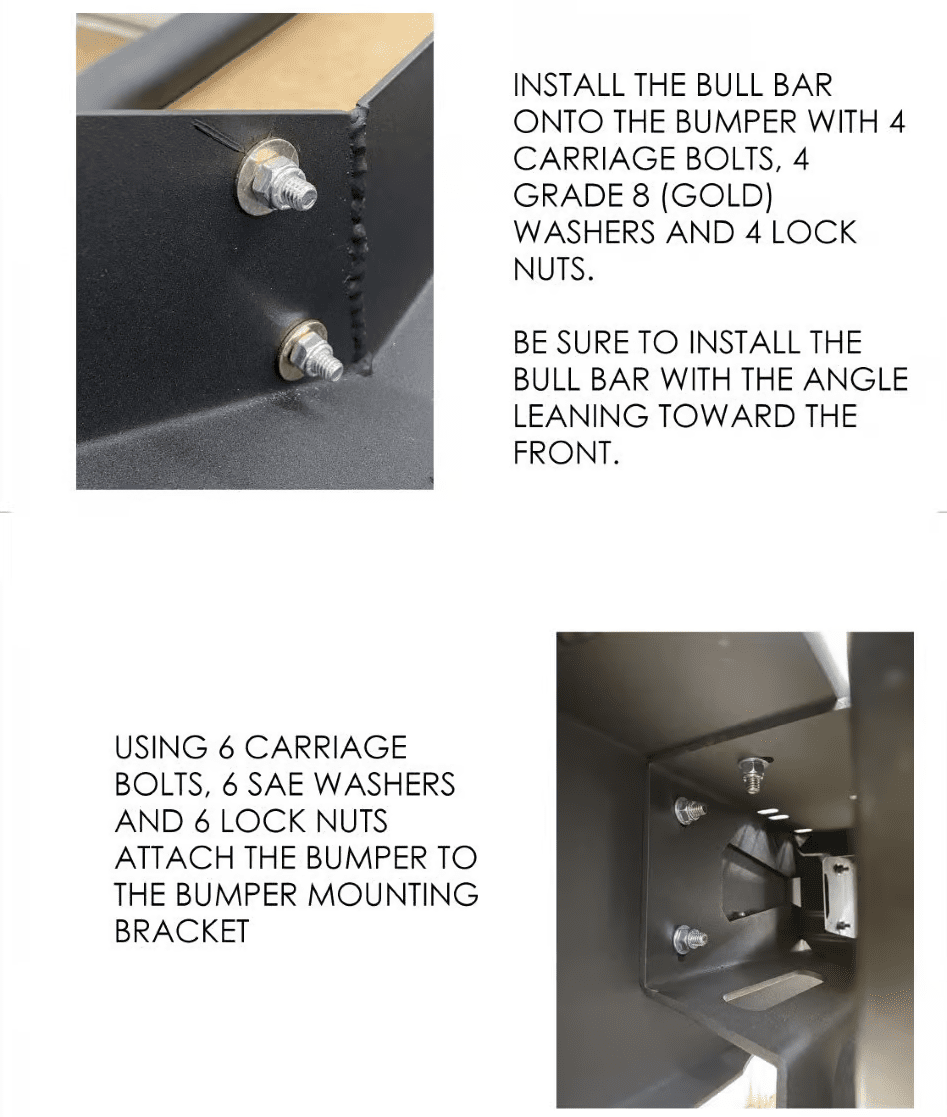 INSTALL THE BULL BAR ONTO THE BUMPER WITH 4 CARRIAGE BOLTS, 4 GRADE 8 (GOLD) WASHERS AND 4 LOCK NUTS.

BE SURE TO INSTALL THE BULL BAR WITH THE ANGLE LEANING TOWARD THE FRONT.

USING 6 CARRIAGE BOLTS, 6 SAE WASHERS AND 6 LOCK NUTS ATTACH THE BUMPER TO THE BUMPER MOUNTING BRACKET