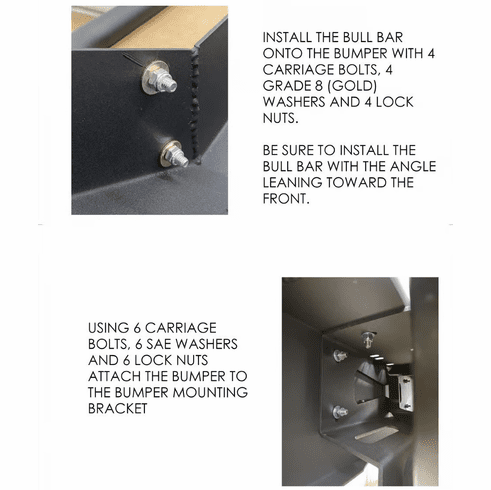 INSTALL THE BULL BAR ONTO THE BUMPER WITH 4 CARRIAGE BOLTS, 4 GRADE 8 (GOLD) WASHERS AND 4 LOCK NUTS.

BE SURE TO INSTALL THE BULL BAR WITH THE ANGLE LEANING TOWARD THE FRONT.

USING 6 CARRIAGE BOLTS, 6 SAE WASHERS AND 6 LOCK NUTS ATTACH THE BUMPER TO THE BUMPER MOUNTING BRACKET