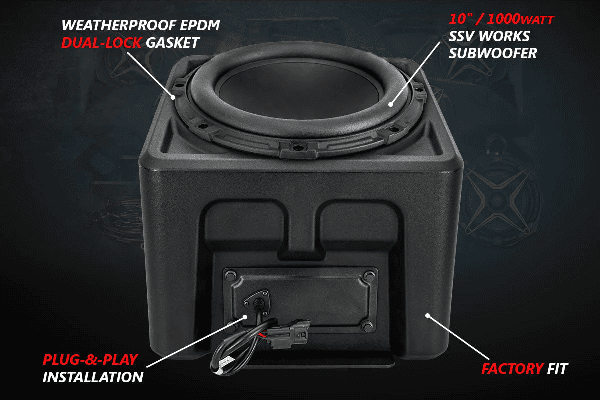 WEATHERPROOF EPDM
DUAL-LOCK GASKET

10" / 1000WATT
SSV WORKS
SUBWOOFER

PLUG-&-PLAY
INSTALLATION

FACTORY FIT