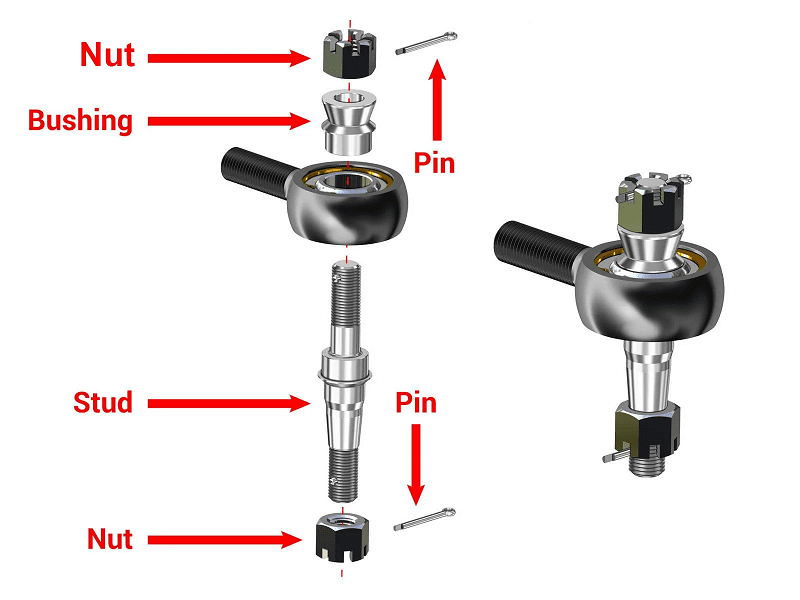 Nut

Bushing

Pin

Stud

Pin

Nut