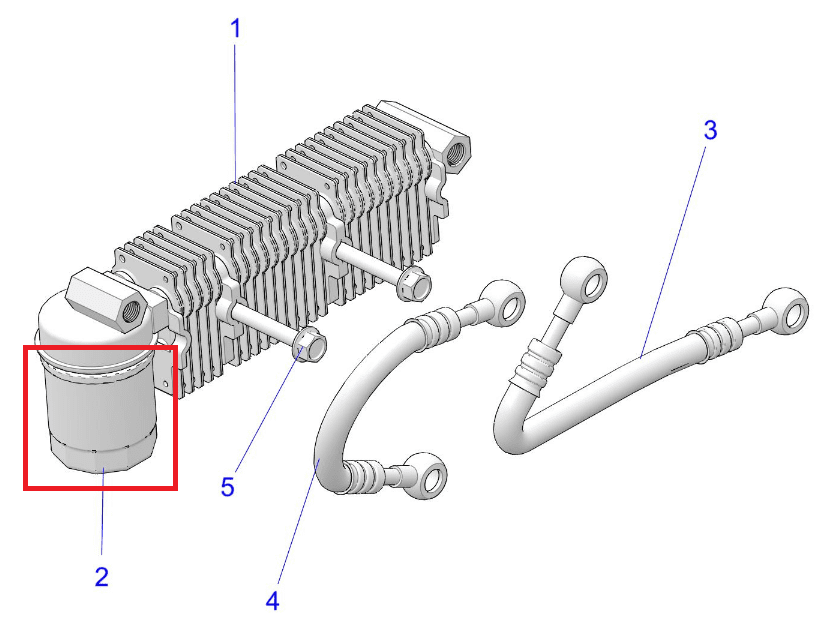 1
3
5
2
4