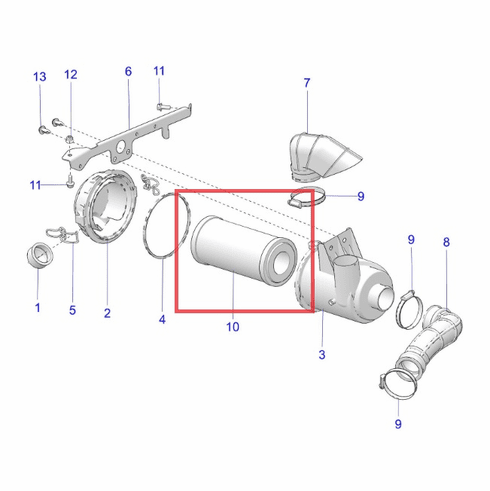 13
12
6
11
7
11
9
9
8
1
5
2
4
10
3
9