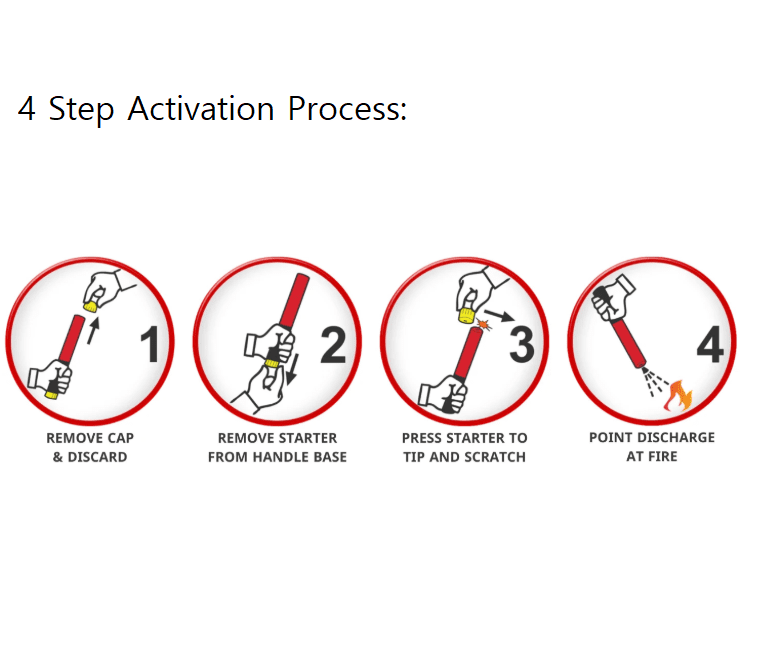 4 Step Activation Process:

1
REMOVE CAP & DISCARD

2
REMOVE STARTER FROM HANDLE BASE

3
PRESS STARTER TO TIP AND SCRATCH

4
POINT DISCHARGE AT FIRE