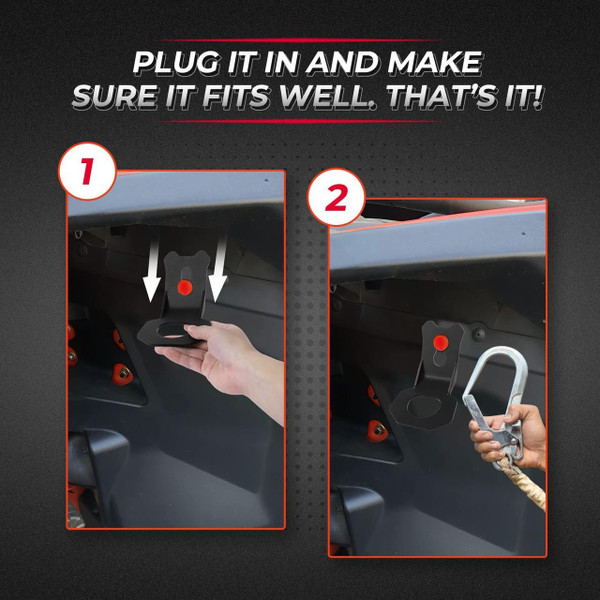 PLUG IT IN AND MAKE SURE IT FITS WELL. THAT'S IT!

1

2