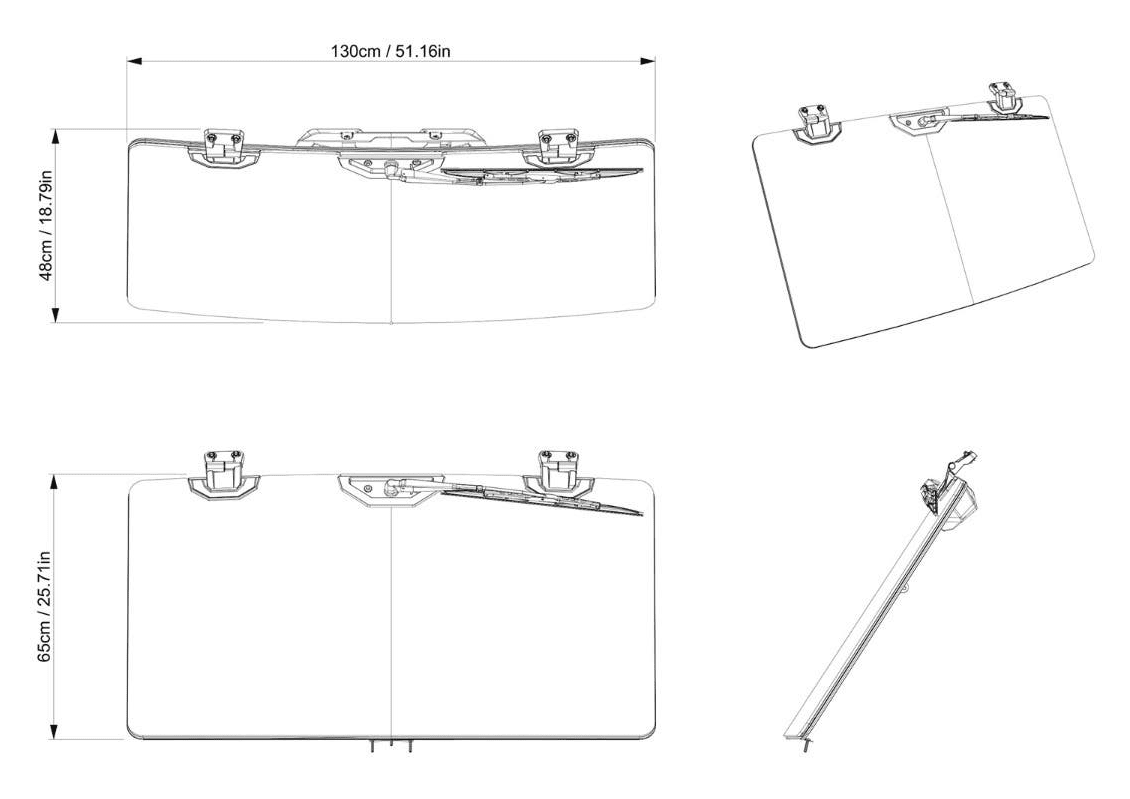 130cm / 51.16in

48cm / 18.79in

65cm / 25.71in