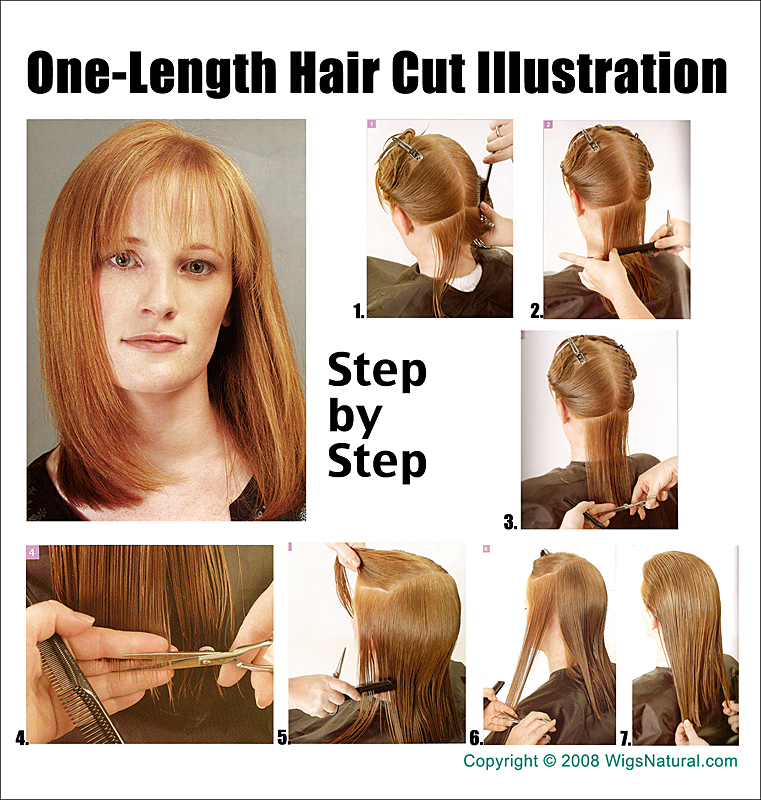 One-Length Hair Cut Illustration

1

1.

2

2.

Step by Step

3.

4

4.

5.

6

6.

7.

Copyright © 2008 WigsNatural.com