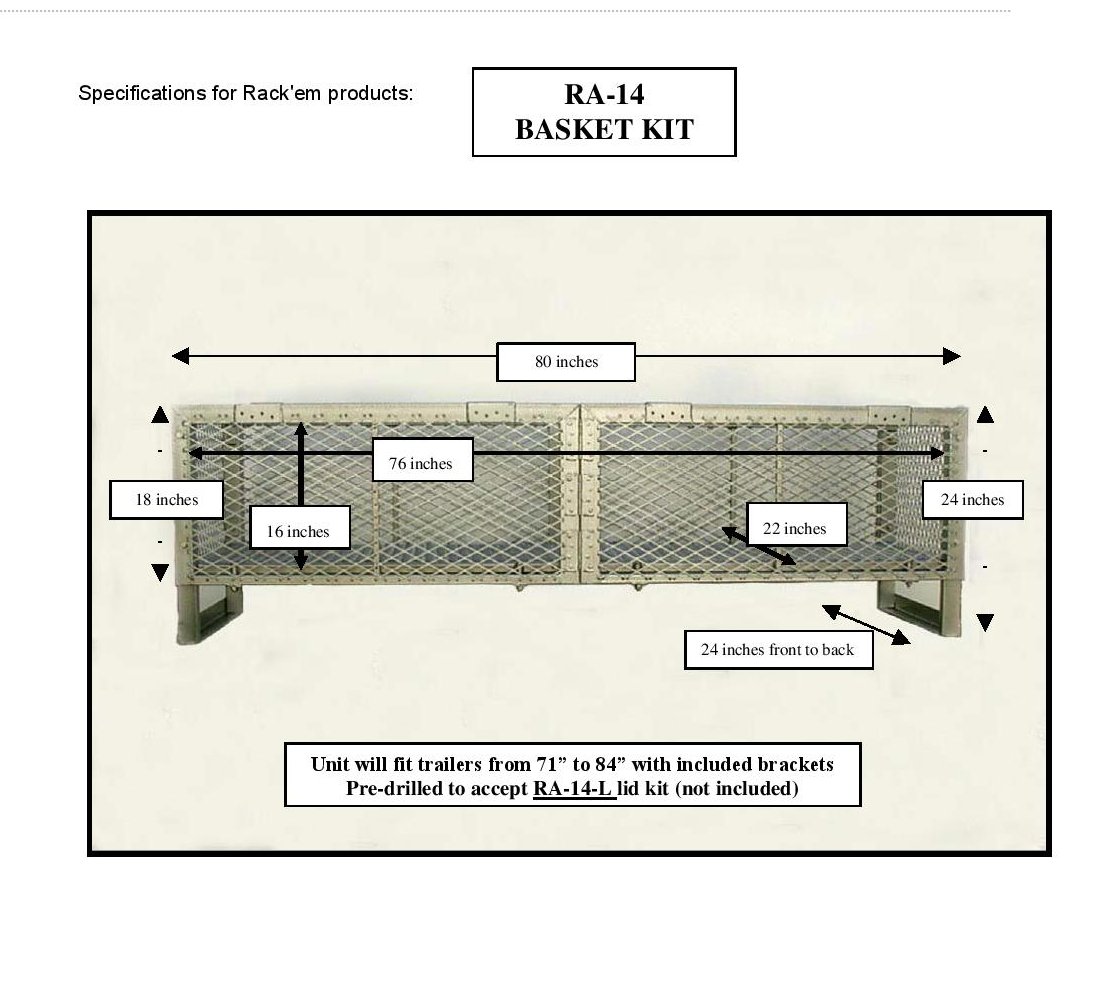 Specifications for Rack'em products:

RA-14
BASKET KIT

80 inches

76 inches

18 inches

16 inches

22 inches

24 inches

24 inches front to back

Unit will fit trailers from 71” to 84” with included brackets
Pre-drilled to accept RA-14-L lid kit (not included)