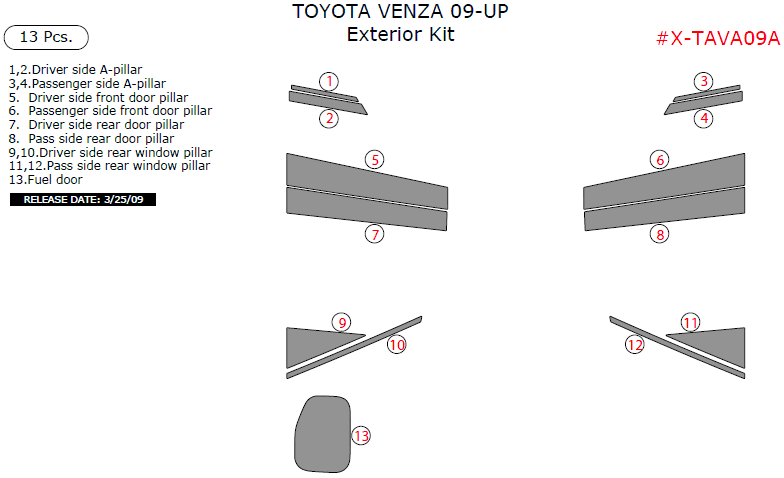 TOYOTA VENZA 09-UP
Exterior Kit

13 Pcs.

#X-TAVA09A

1,2.Driver side A-pillar
3,4.Passenger side A-pillar
5. Driver side front door pillar
6. Passenger side front door pillar
7. Driver side rear door pillar
8. Pass side rear door pillar
9,10.Driver side rear window pillar
11,12.Pass side rear window pillar
13.Fuel door

RELEASE DATE: 3/25/09

1
2
3
4
5
6
7
8
9
10
11
12
13