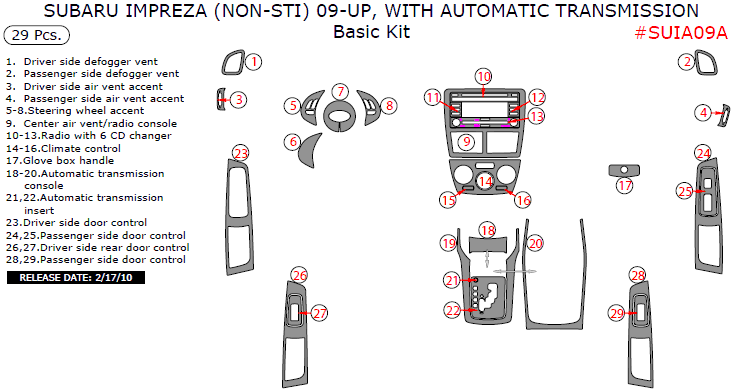 SUBARU IMPREZA (NON-STI) 09-UP, WITH AUTOMATIC TRANSMISSION
Basic Kit

29 Pcs.

#SUIA09A

1. Driver side defogger vent
2. Passenger side defogger vent
3. Driver side air vent accent
4. Passenger side air vent accent
5-8.Steering wheel accent
9. Center air vent/radio console
10-13.Radio with 6 CD changer
14-16.Climate control
17.Glove box handle
18-20.Automatic transmission console
21,22.Automatic transmission insert
23.Driver side door control
24,25.Passenger side door control
26,27.Driver side rear door control
28,29.Passenger side door control

RELEASE DATE: 2/17/10

1 2 3 4 5 6 7 8 9 10 11 12 13 14 15 16 17 18 19 20 21 22 23 24 25 26 27 28 29