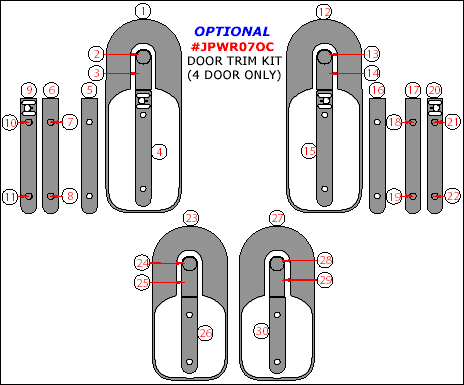 OPTIONAL
#JPWR07OC
DOOR TRIM KIT
(4 DOOR ONLY)

1
2
3
4
5
6
7
8
9
10
11
12
13
14
15
16
17
18
19
20
21
22
23
24
25
26
27
28
29
30