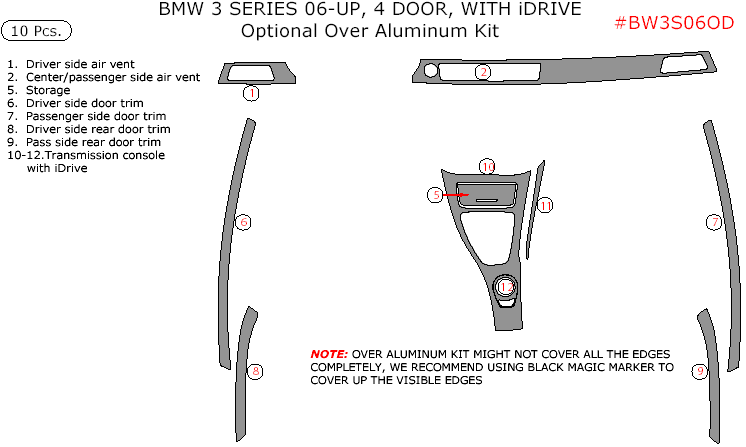 BMW 3 SERIES 06-UP, 4 DOOR, WITH iDRIVE
Optional Over Aluminum Kit

#BW3S06OD

10 Pcs.

1. Driver side air vent
2. Center/passenger side air vent
5. Storage
6. Driver side door trim
7. Passenger side door trim
8. Driver side rear door trim
9. Pass side rear door trim
10-12.Transmission console with iDrive

1
2
10
5
11
6
7
12
8
9

NOTE: OVER ALUMINUM KIT MIGHT NOT COVER ALL THE EDGES COMPLETELY, WE RECOMMEND USING BLACK MAGIC MARKER TO COVER UP THE VISIBLE EDGES