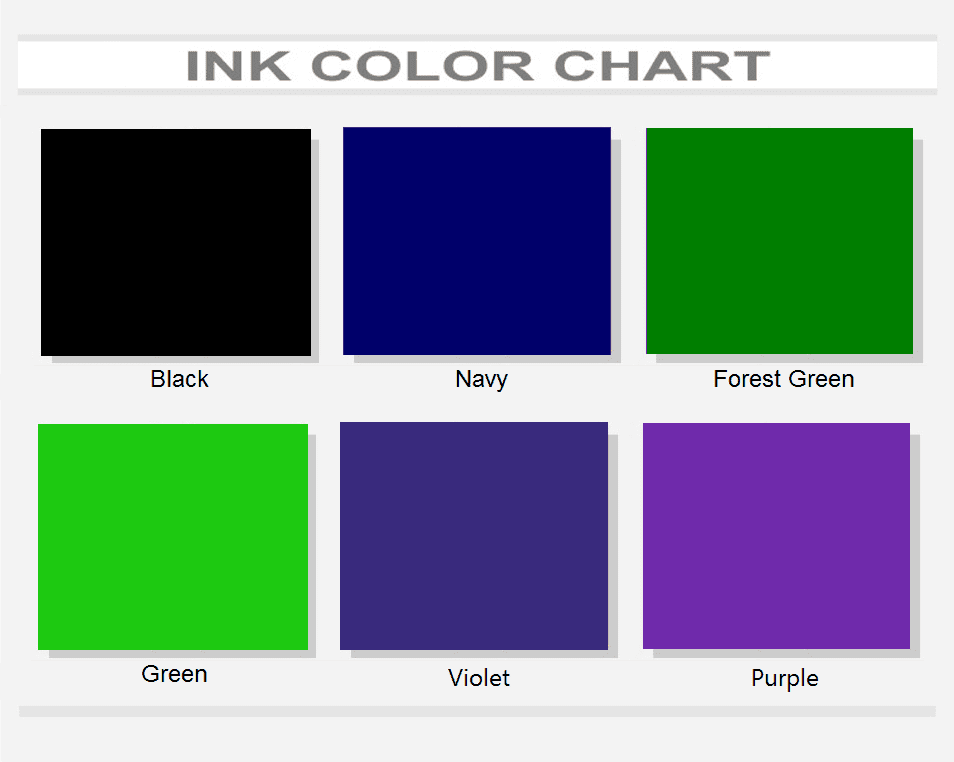 INK COLOR CHART

Black

Navy

Forest Green

Green

Violet

Purple