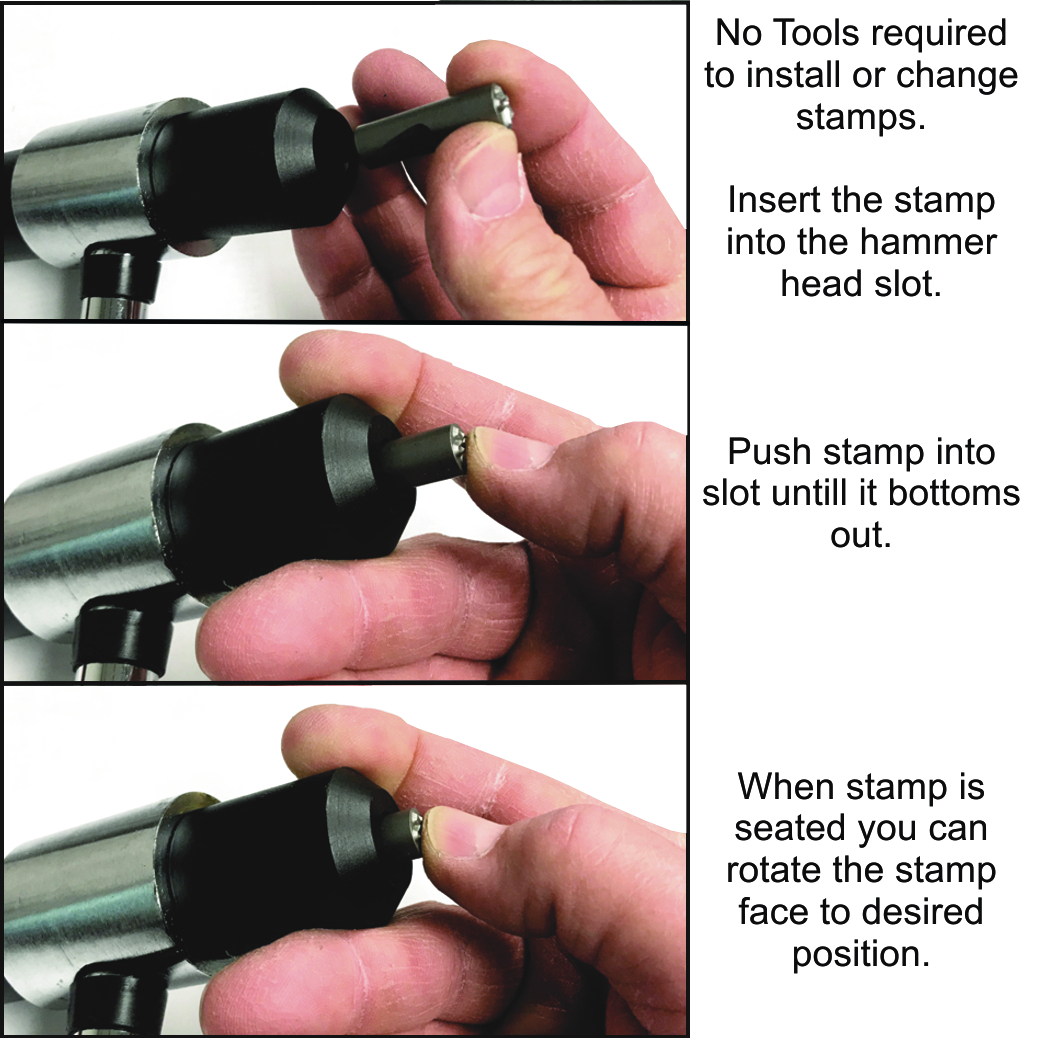 No Tools required to install or change stamps.

Insert the stamp into the hammer head slot.

Push stamp into slot untill it bottoms out.

When stamp is seated you can rotate the stamp face to desired position.