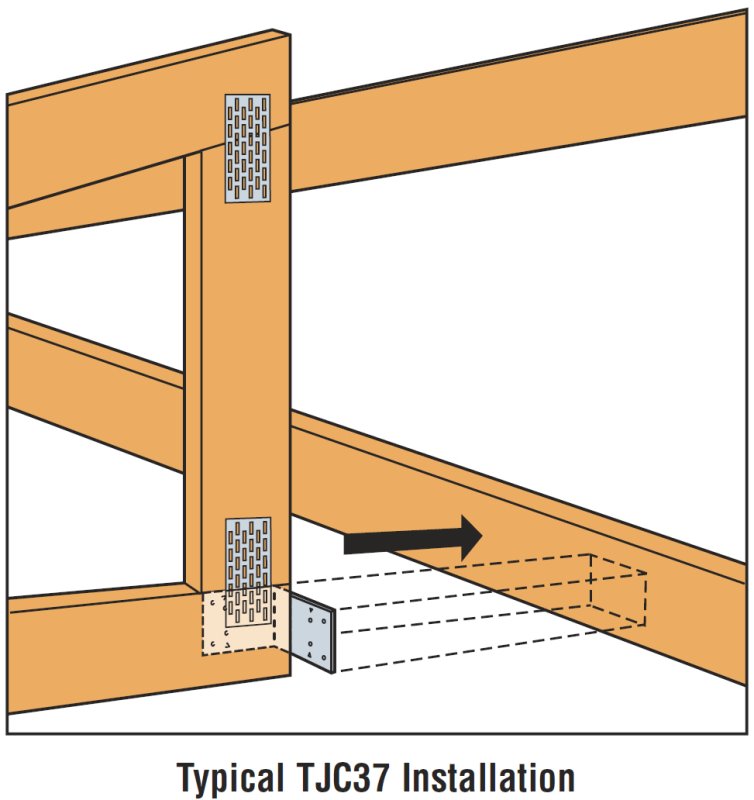 Typical TJC37 Installation