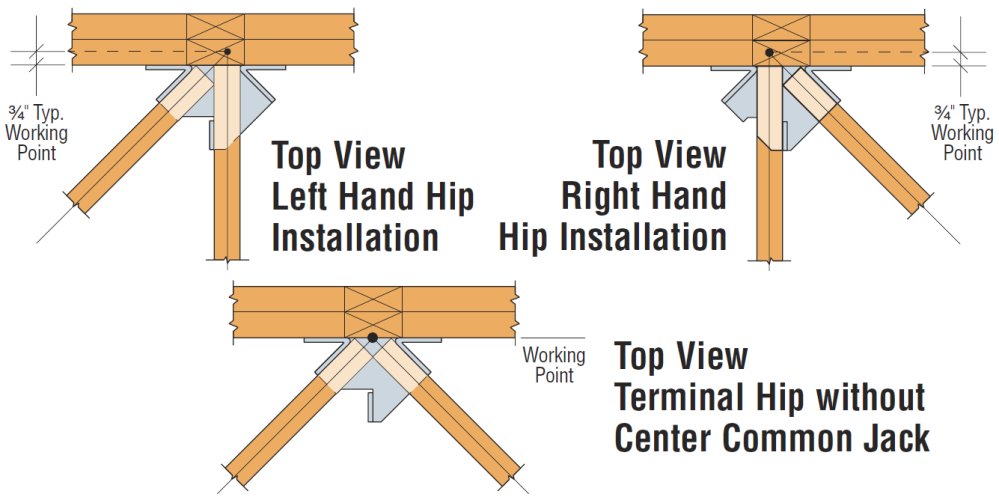 ¾" Typ.
Working
Point

Top View
Left Hand Hip
Installation

Top View
Right Hand
Hip Installation

¾" Typ.
Working
Point

Working
Point

Top View
Terminal Hip without
Center Common Jack