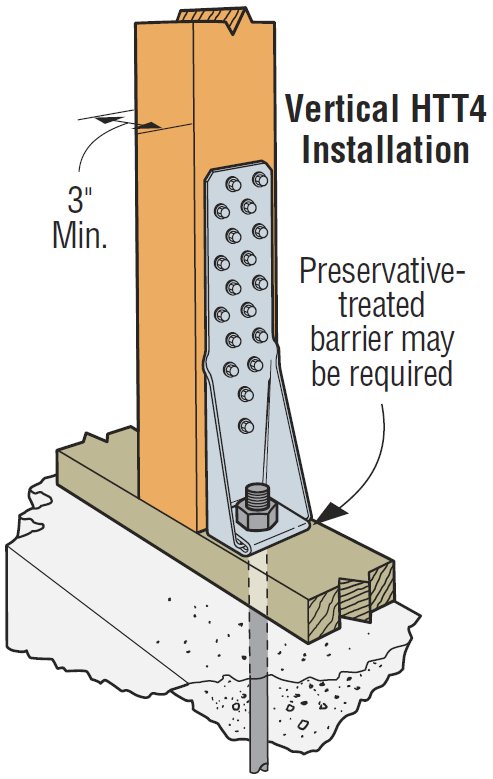 Vertical HTT4 Installation

3" Min.

Preservative-treated barrier may be required