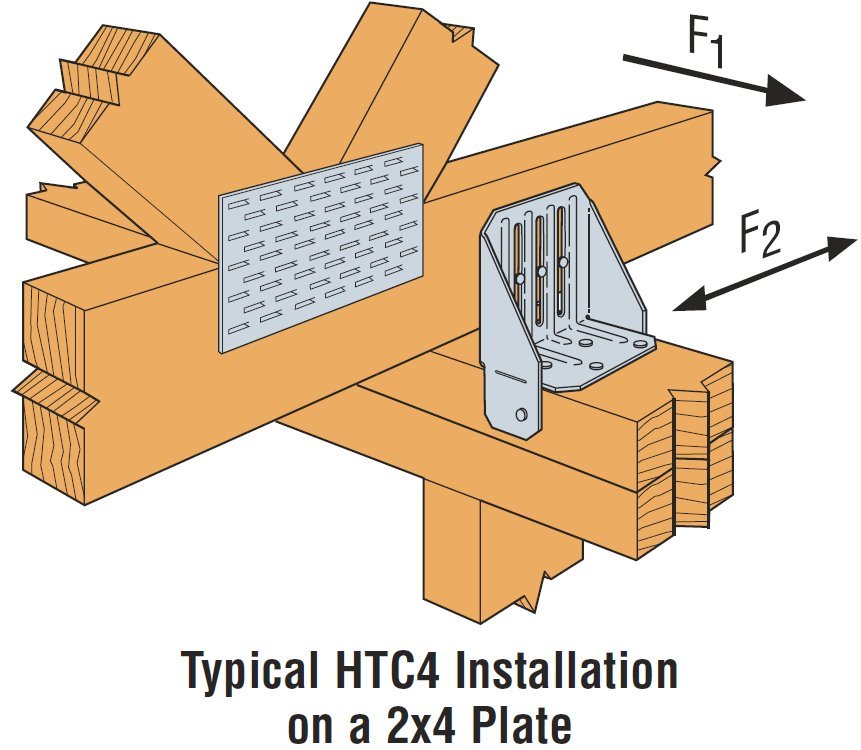 $F_1$

$F_2$

Typical HTC4 Installation on a 2x4 Plate