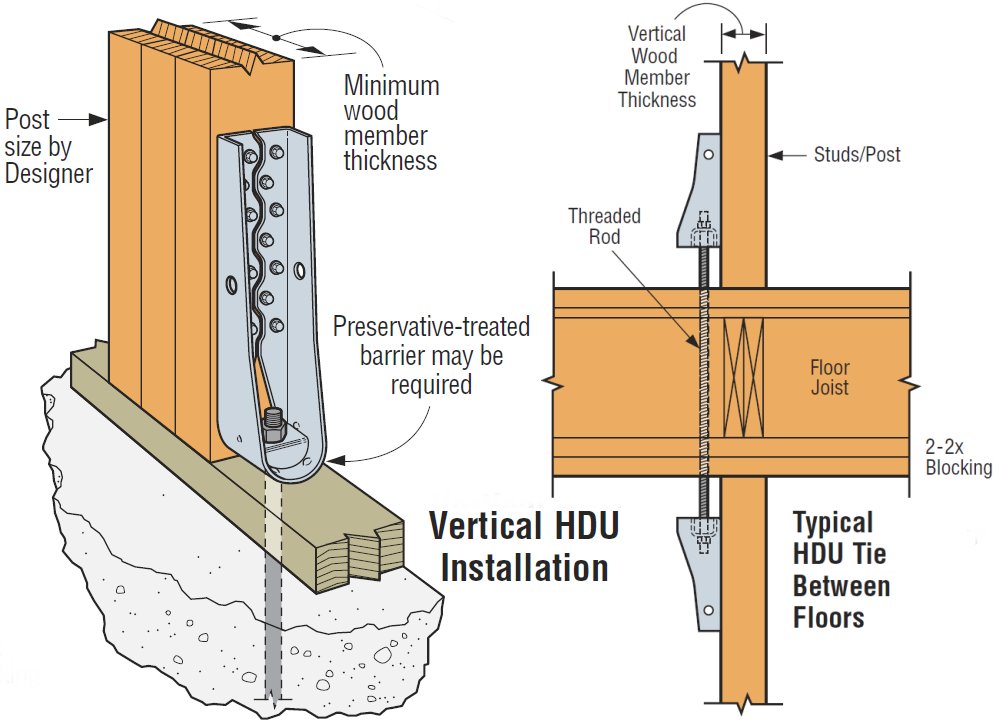 Post size by Designer

Minimum wood member thickness

Preservative-treated barrier may be required

Vertical HDU Installation

Vertical Wood Member Thickness

Studs/Post

Threaded Rod

Floor Joist

2-2x Blocking

Typical HDU Tie Between Floors