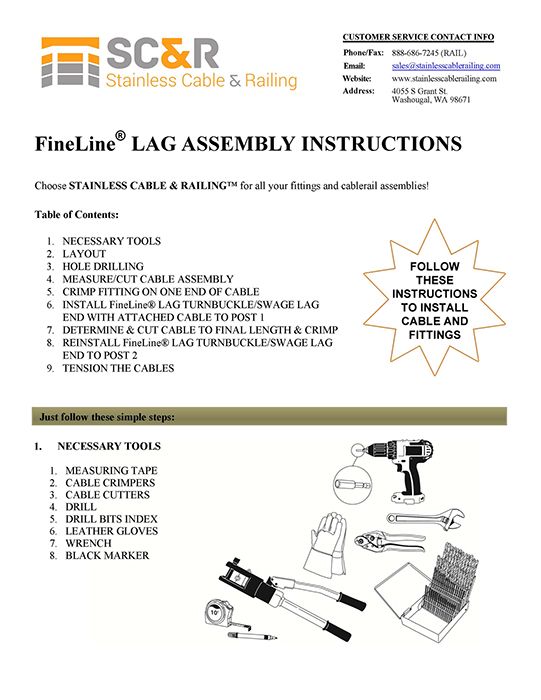 SC&R
Stainless Cable & Railing

CUSTOMER SERVICE CONTACT INFO

Phone/Fax: 888-686-7245 (RAIL)
Email: sales@stainlesscablerailing.com
Website: www.stainlesscablerailing.com
Address: 4055 S Grant St. Washougal, WA 98671

FineLine® LAG ASSEMBLY INSTRUCTIONS

Choose STAINLESS CABLE & RAILING™ for all your fittings and cablerail assemblies!

Table of Contents:

1. NECESSARY TOOLS
2. LAYOUT
3. HOLE DRILLING
4. MEASURE/CUT CABLE ASSEMBLY
5. CRIMP FITTING ON ONE END OF CABLE
6. INSTALL FineLine® LAG TURNBUCKLE/SWAGE LAG END WITH ATTACHED CABLE TO POST 1
7. DETERMINE & CUT CABLE TO FINAL LENGTH & CRIMP
8. REINSTALL FineLine® LAG TURNBUCKLE/SWAGE LAG END TO POST 2
9. TENSION THE CABLES

FOLLOW THESE INSTRUCTIONS TO INSTALL CABLE AND FITTINGS

Just follow these simple steps:

1. NECESSARY TOOLS

1. MEASURING TAPE
2. CABLE CRIMPERS
3. CABLE CUTTERS
4. DRILL
5. DRILL BITS INDEX
6. LEATHER GLOVES
7. WRENCH
8. BLACK MARKER

10'