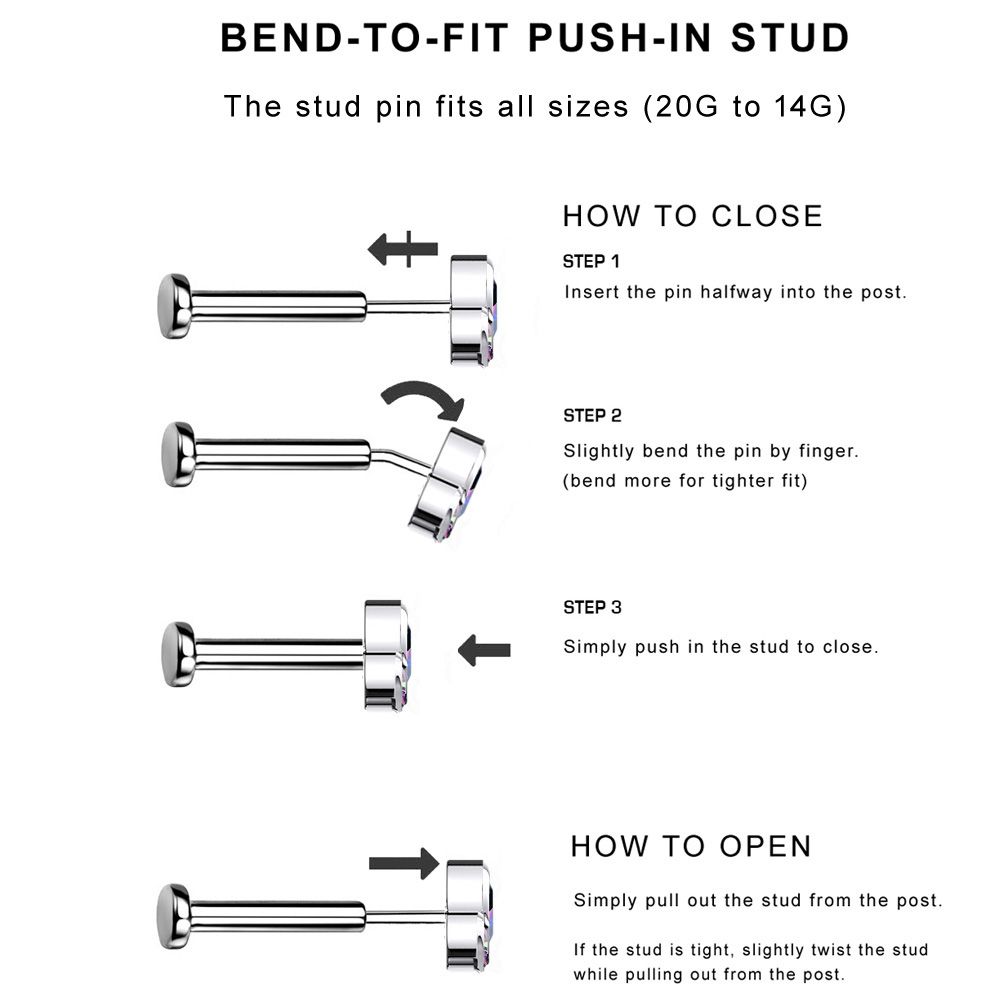 BEND-TO-FIT PUSH-IN STUD

The stud pin fits all sizes (20G to 14G)

HOW TO CLOSE

STEP 1

Insert the pin halfway into the post.

STEP 2

Slightly bend the pin by finger.
(bend more for tighter fit)

STEP 3

Simply push in the stud to close.

HOW TO OPEN

Simply pull out the stud from the post.

If the stud is tight, slightly twist the stud while pulling out from the post.