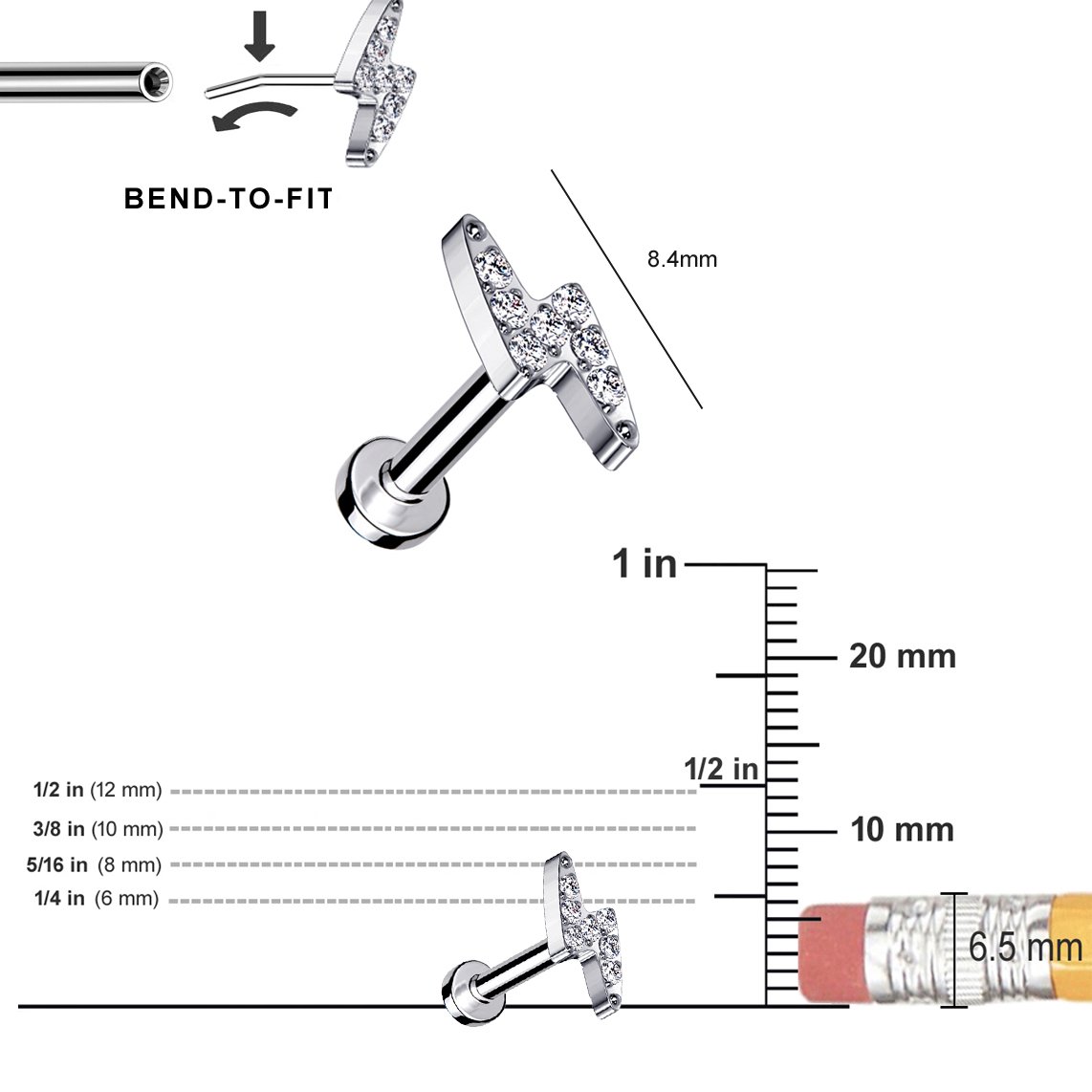 BEND-TO-FIT

8.4mm

1 in

20 mm

1/2 in

10 mm

1/2 in (12 mm)
3/8 in (10 mm)
5/16 in (8 mm)
1/4 in (6 mm)

6.5 mm