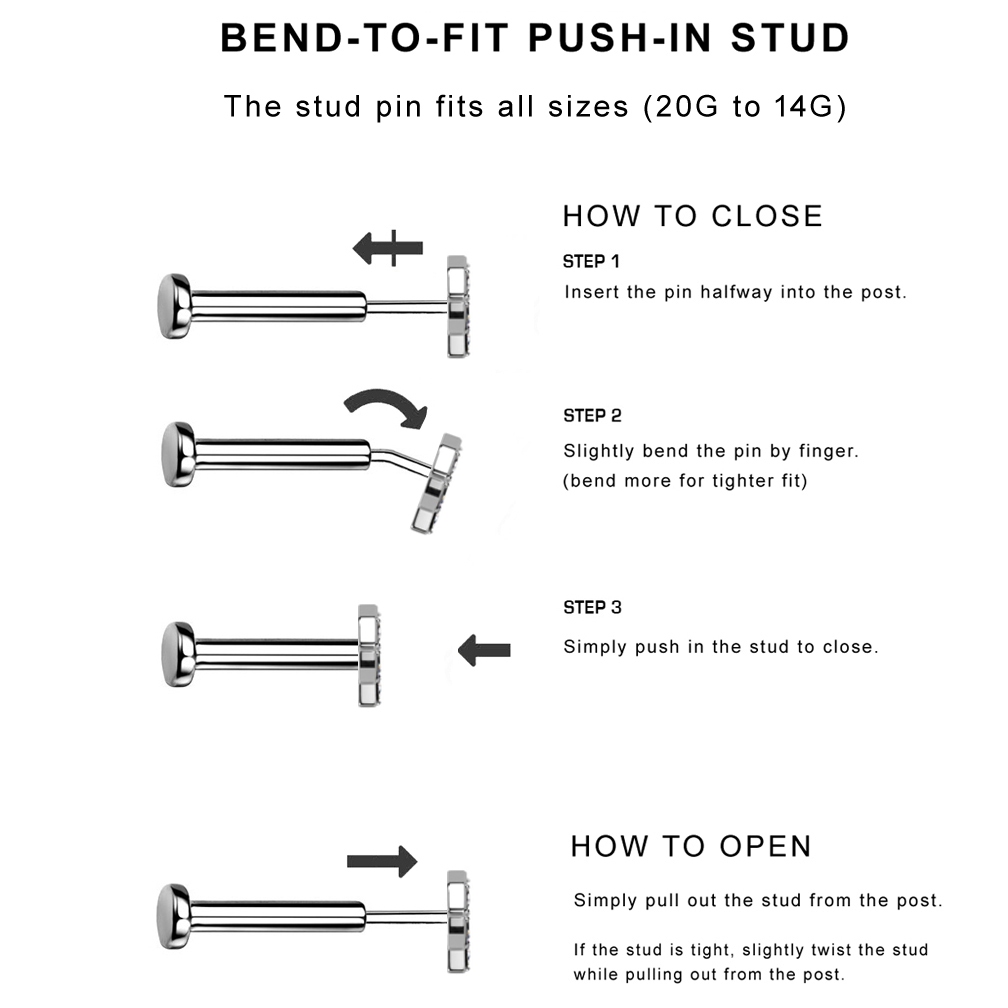 BEND-TO-FIT PUSH-IN STUD

The stud pin fits all sizes (20G to 14G)

HOW TO CLOSE

STEP 1
Insert the pin halfway into the post.

STEP 2
Slightly bend the pin by finger.
(bend more for tighter fit)

STEP 3
Simply push in the stud to close.

HOW TO OPEN

Simply pull out the stud from the post.

If the stud is tight, slightly twist the stud while pulling out from the post.