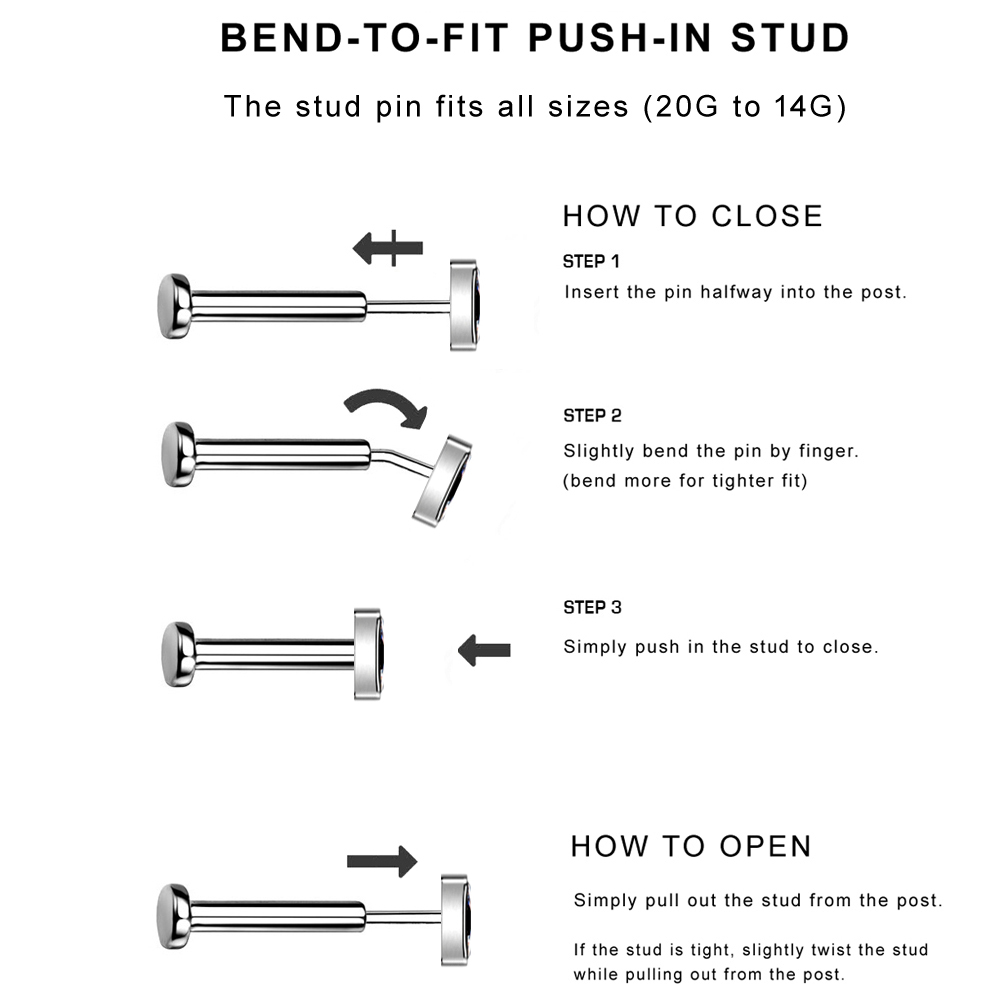 BEND-TO-FIT PUSH-IN STUD

The stud pin fits all sizes (20G to 14G)

HOW TO CLOSE

STEP 1

Insert the pin halfway into the post.

STEP 2

Slightly bend the pin by finger.
(bend more for tighter fit)

STEP 3

Simply push in the stud to close.

HOW TO OPEN

Simply pull out the stud from the post.

If the stud is tight, slightly twist the stud while pulling out from the post.