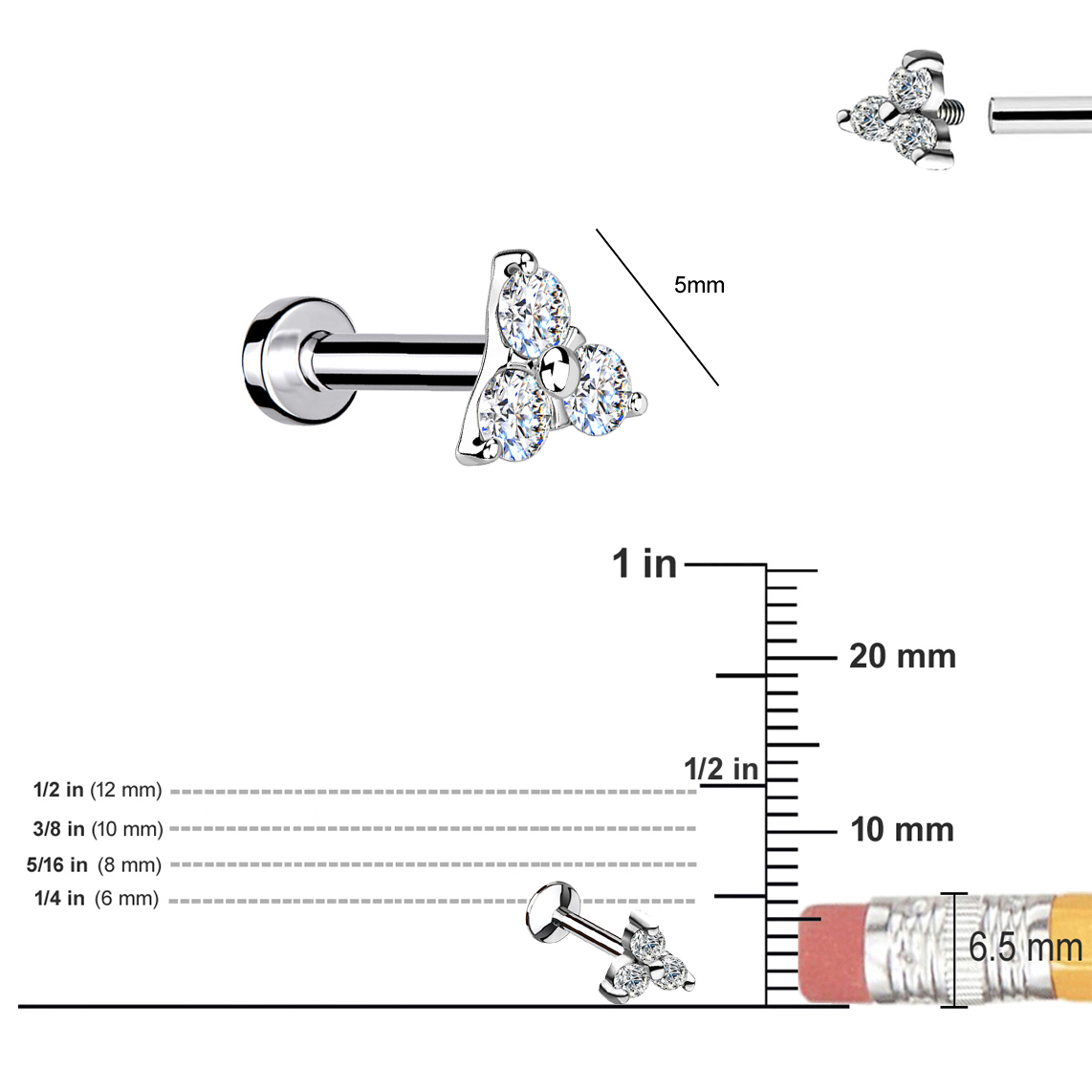 5mm

1 in

20 mm

1/2 in

10 mm

1/2 in (12 mm)

3/8 in (10 mm)

5/16 in (8 mm)

1/4 in (6 mm)

6.5 mm