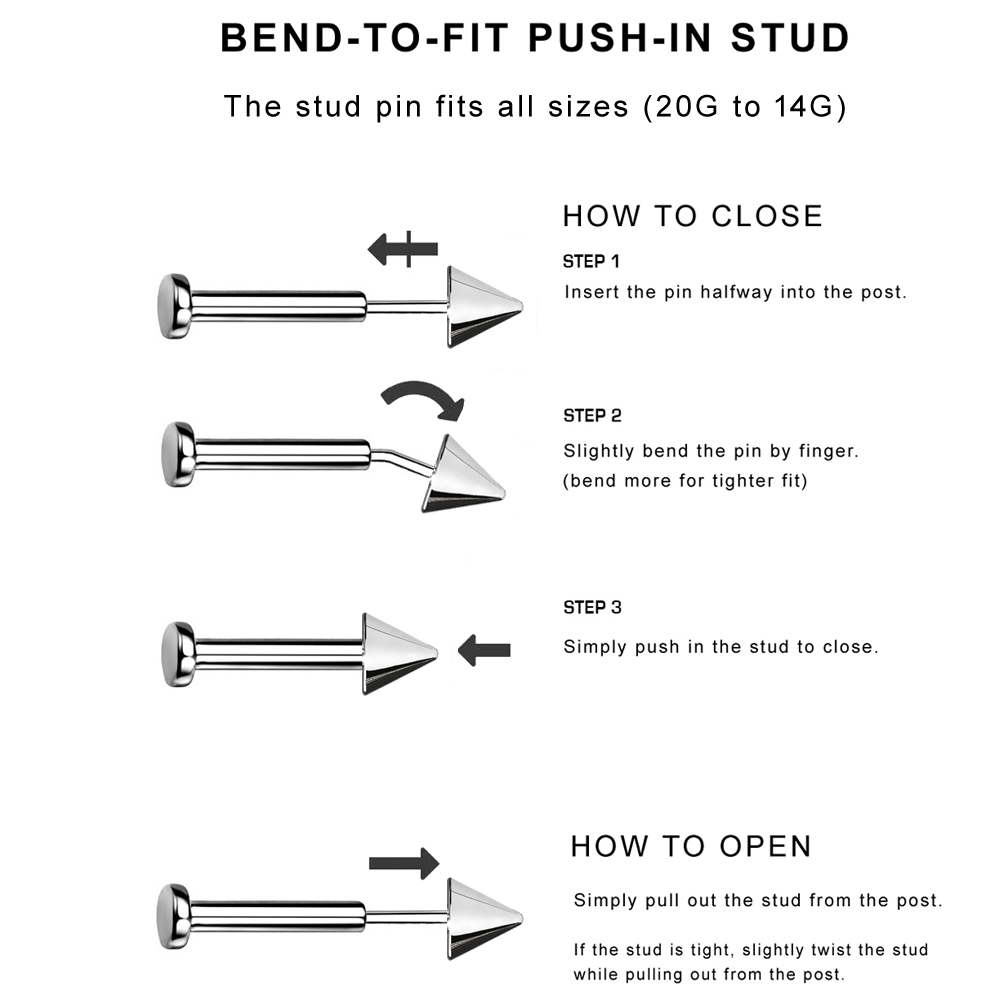 BEND-TO-FIT PUSH-IN STUD

The stud pin fits all sizes (20G to 14G)

HOW TO CLOSE

STEP 1
Insert the pin halfway into the post.

STEP 2
Slightly bend the pin by finger.
(bend more for tighter fit)

STEP 3
Simply push in the stud to close.

HOW TO OPEN

Simply pull out the stud from the post.

If the stud is tight, slightly twist the stud while pulling out from the post.