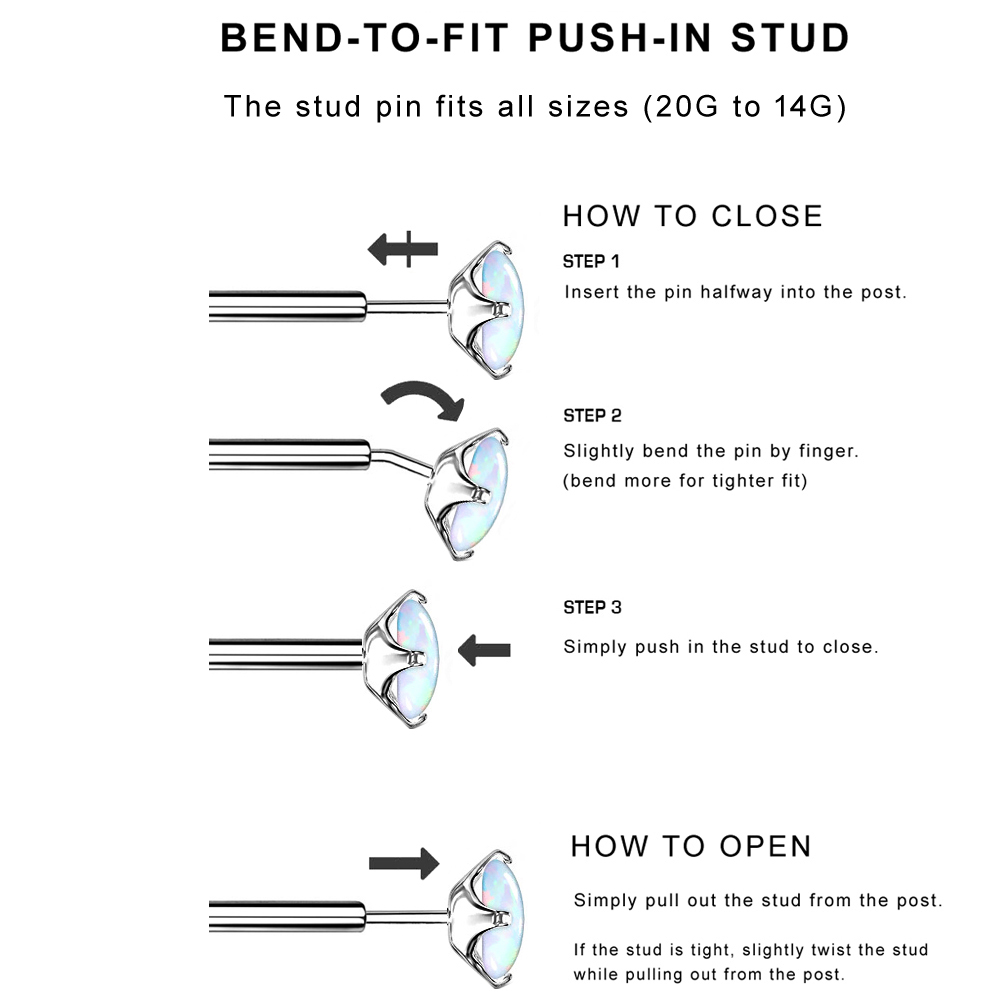 BEND-TO-FIT PUSH-IN STUD

The stud pin fits all sizes (20G to 14G)

HOW TO CLOSE

STEP 1
Insert the pin halfway into the post.

STEP 2
Slightly bend the pin by finger.
(bend more for tighter fit)

STEP 3
Simply push in the stud to close.

HOW TO OPEN

Simply pull out the stud from the post.

If the stud is tight, slightly twist the stud while pulling out from the post.