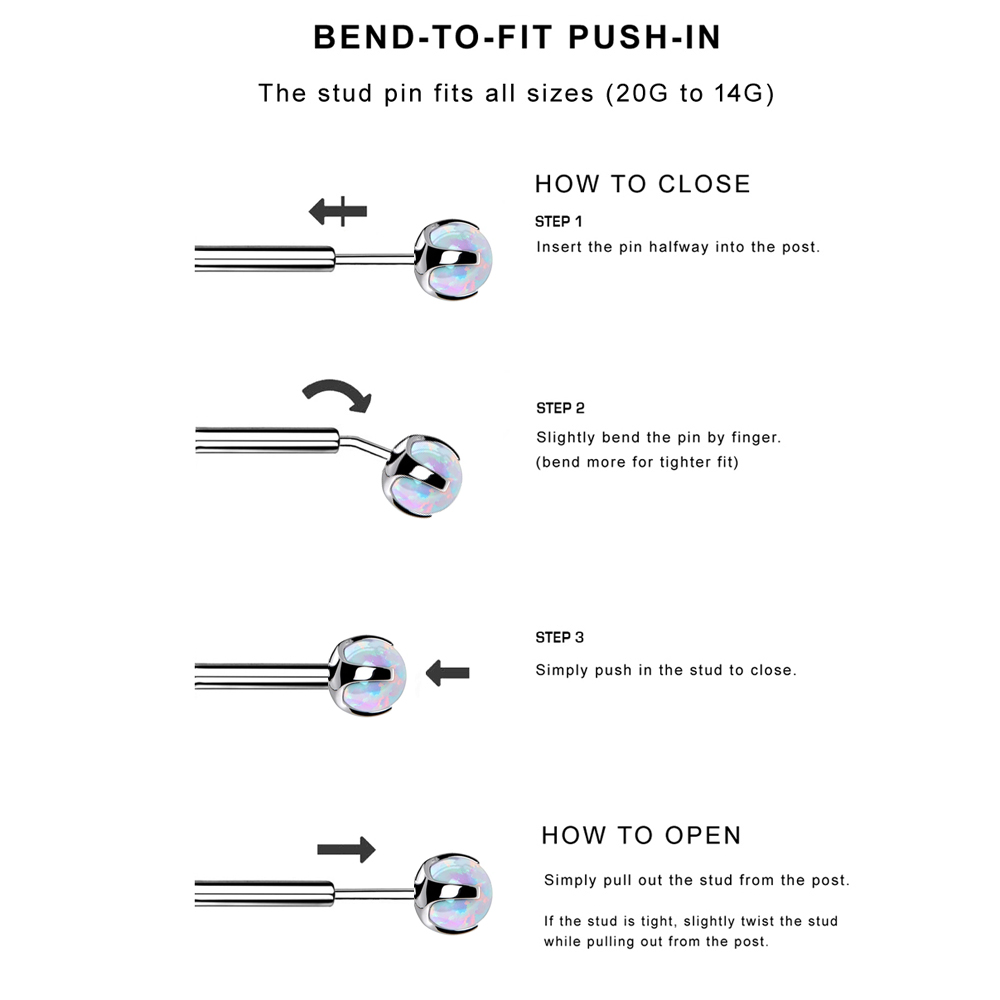 BEND-TO-FIT PUSH-IN

The stud pin fits all sizes (20G to 14G)

HOW TO CLOSE

STEP 1
Insert the pin halfway into the post.

STEP 2
Slightly bend the pin by finger.
(bend more for tighter fit)

STEP 3
Simply push in the stud to close.

HOW TO OPEN

Simply pull out the stud from the post.

If the stud is tight, slightly twist the stud while pulling out from the post.