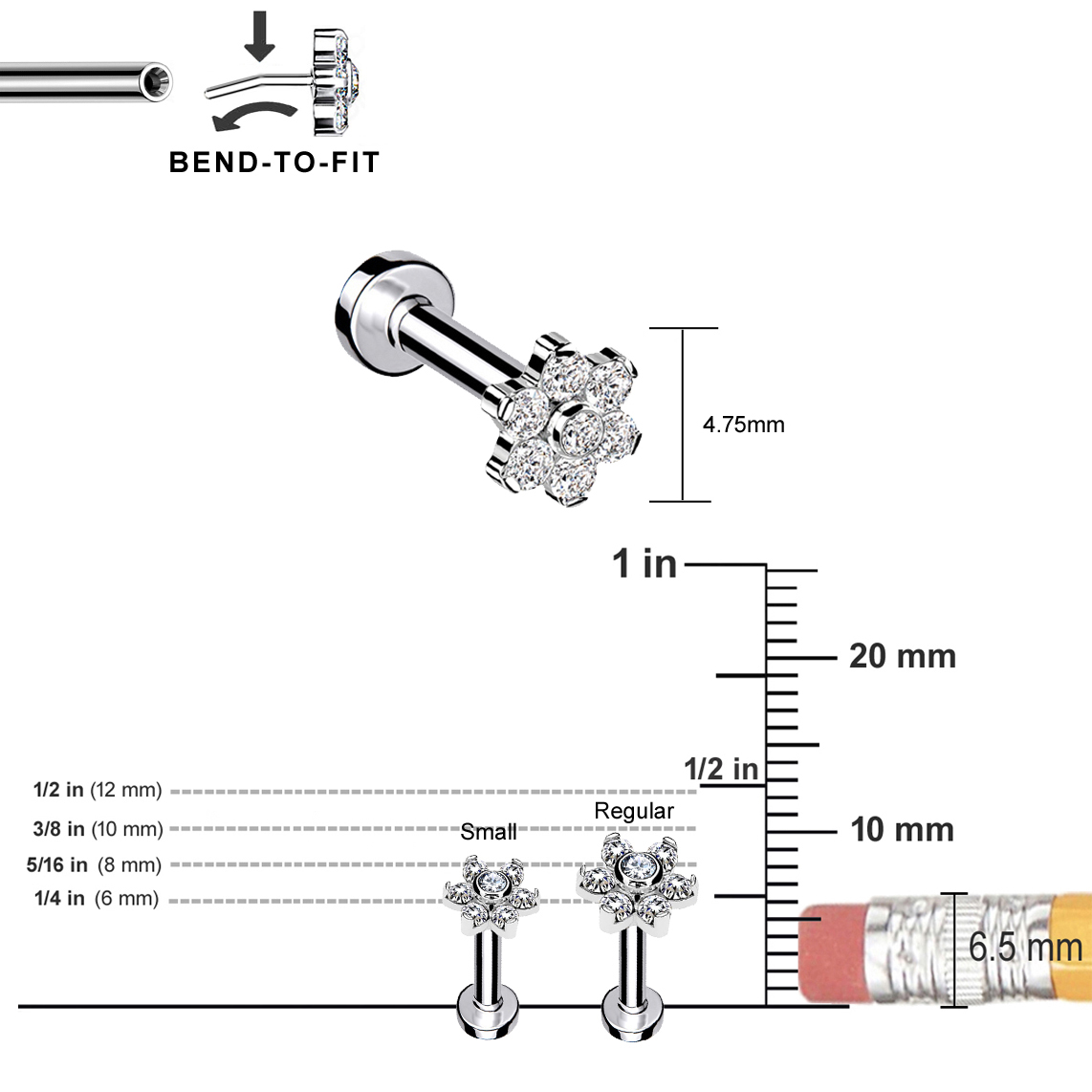 BEND-TO-FIT

4.75mm

1 in

20 mm

1/2 in

10 mm

1/2 in (12 mm)
3/8 in (10 mm)
5/16 in (8 mm)
1/4 in (6 mm)

Small

Regular

6.5 mm